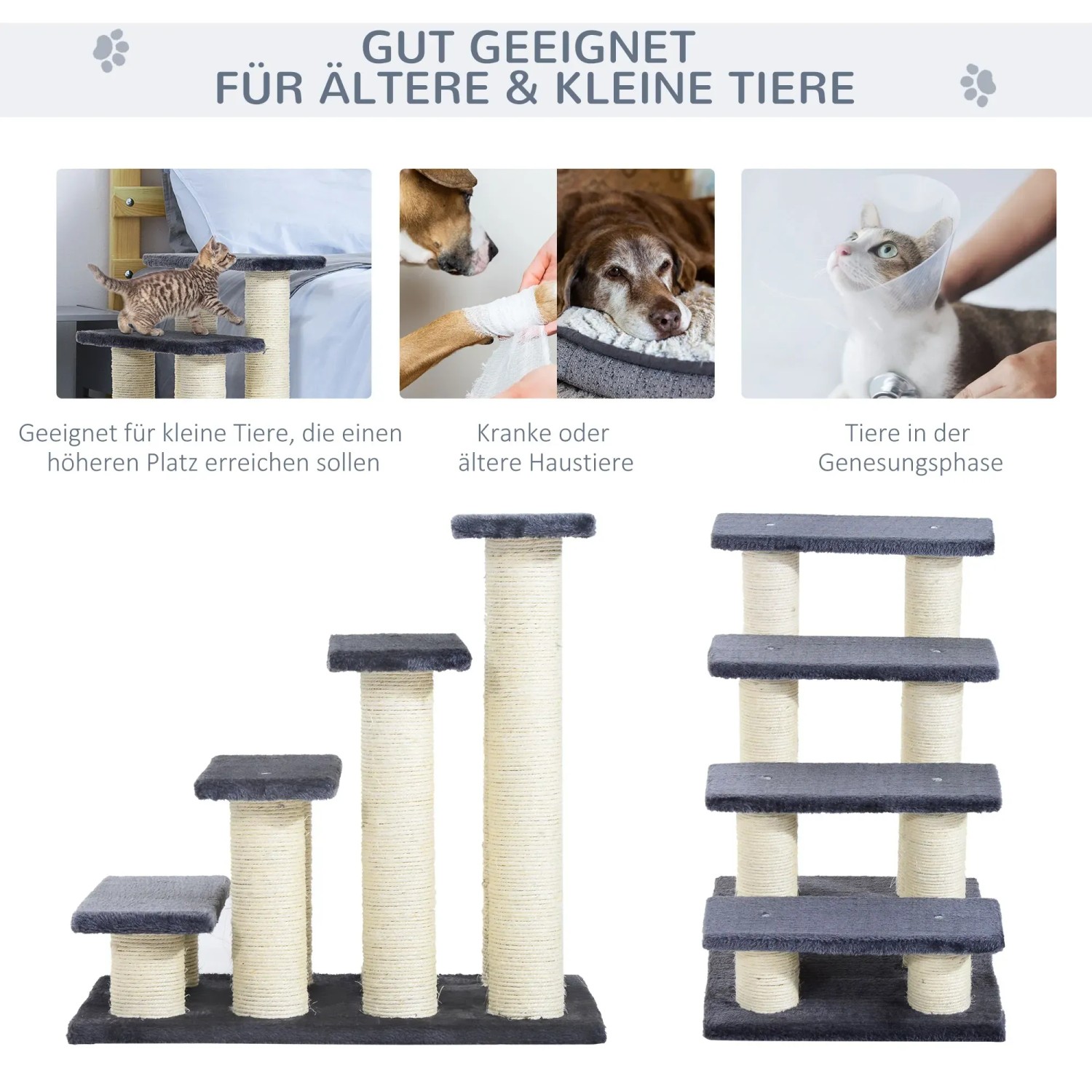 GUT GEEIGNET
FÜR ÄLTERE & KLEINE TIERE

Geeignet für kleine Tiere, die einen höheren Platz erreichen sollen

Kranke oder ältere Haustiere

Tiere in der Genesungsphase