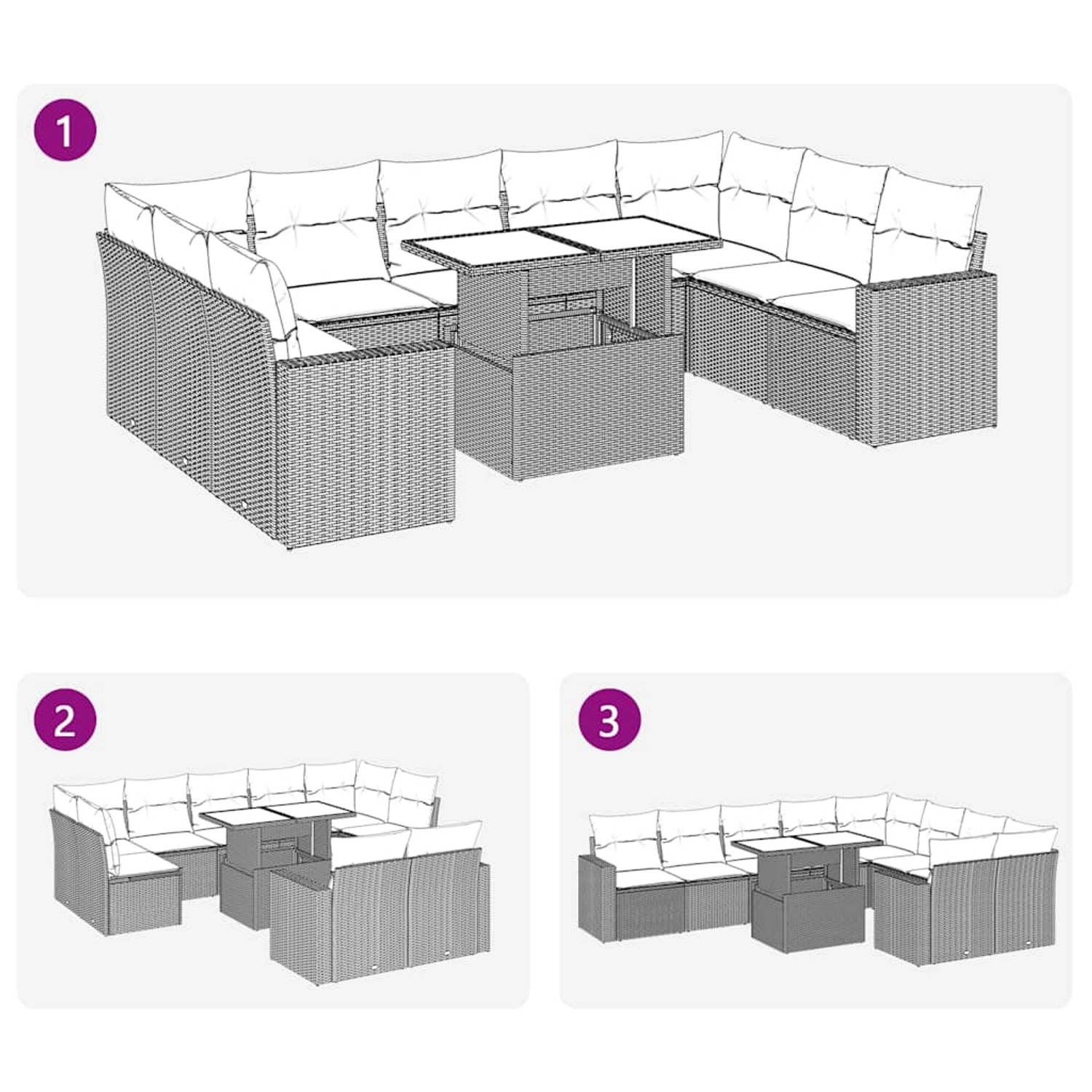 1

2

3