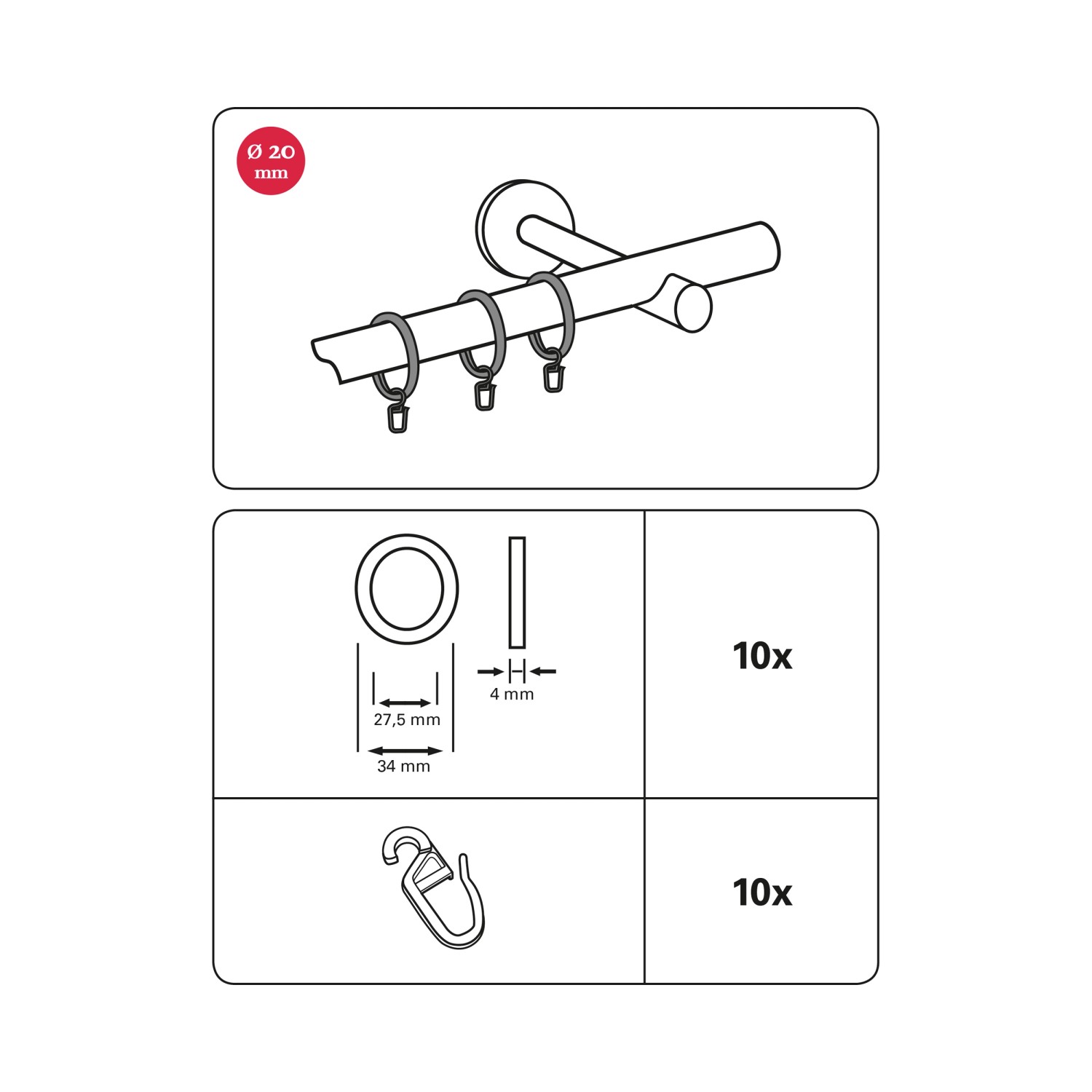 Ø 20 mm

4 mm

27,5 mm

34 mm

10x

10x