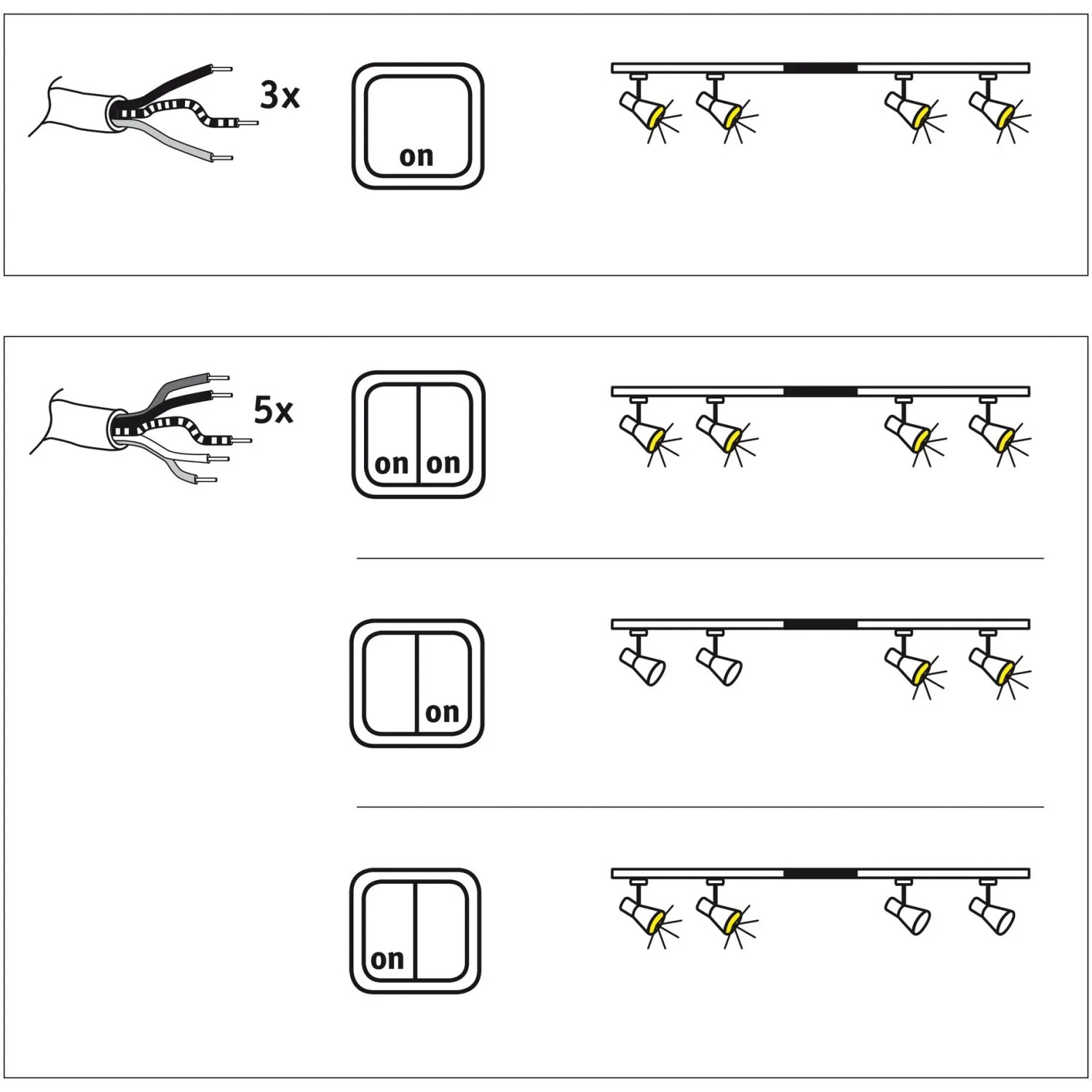 3x

on

5x

on on

on

on