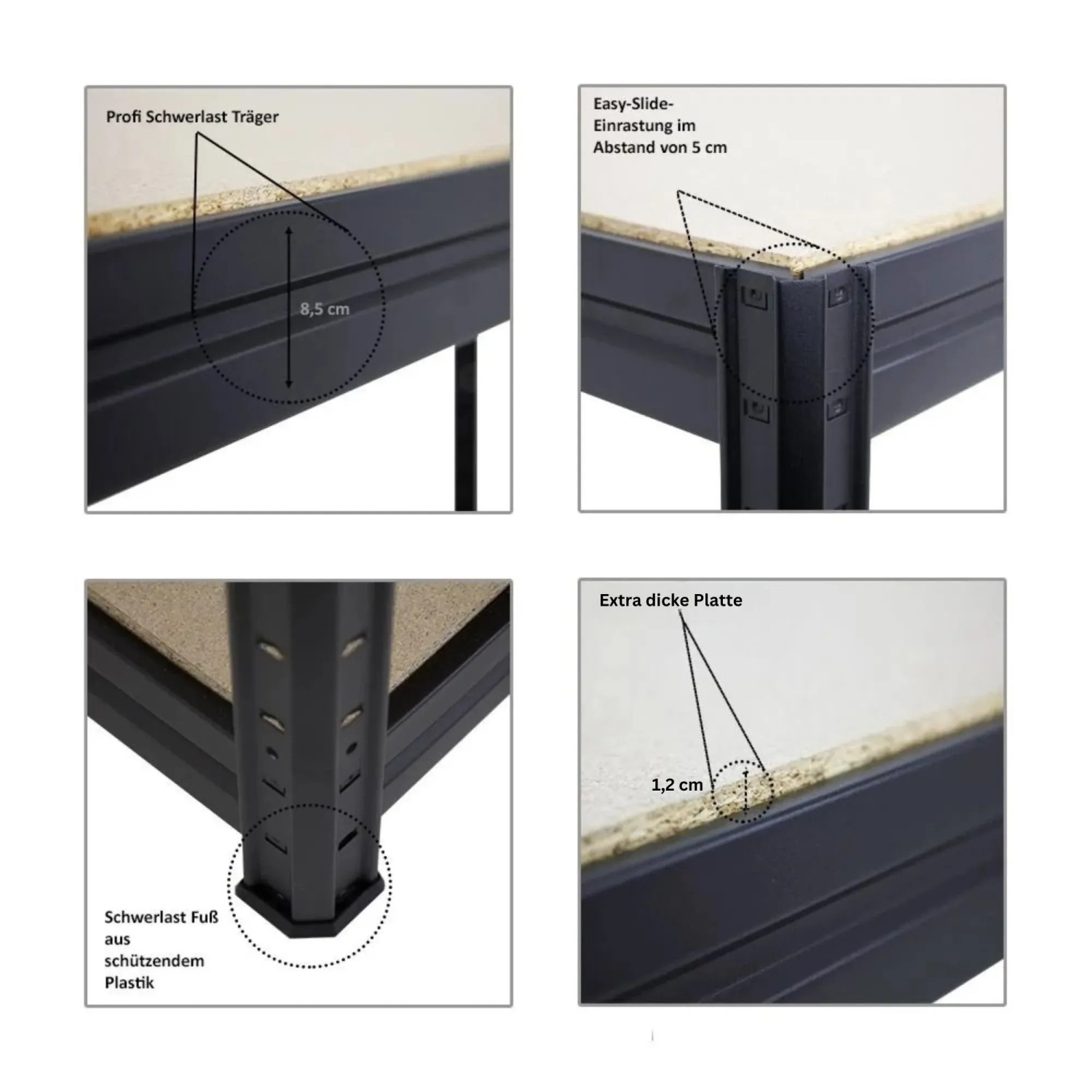 Profi Schwerlast Träger

8,5 cm

Easy-Slide-Einrastung im Abstand von 5 cm

Schwerlast Fuß aus schützendem Plastik

Extra dicke Platte

1,2 cm