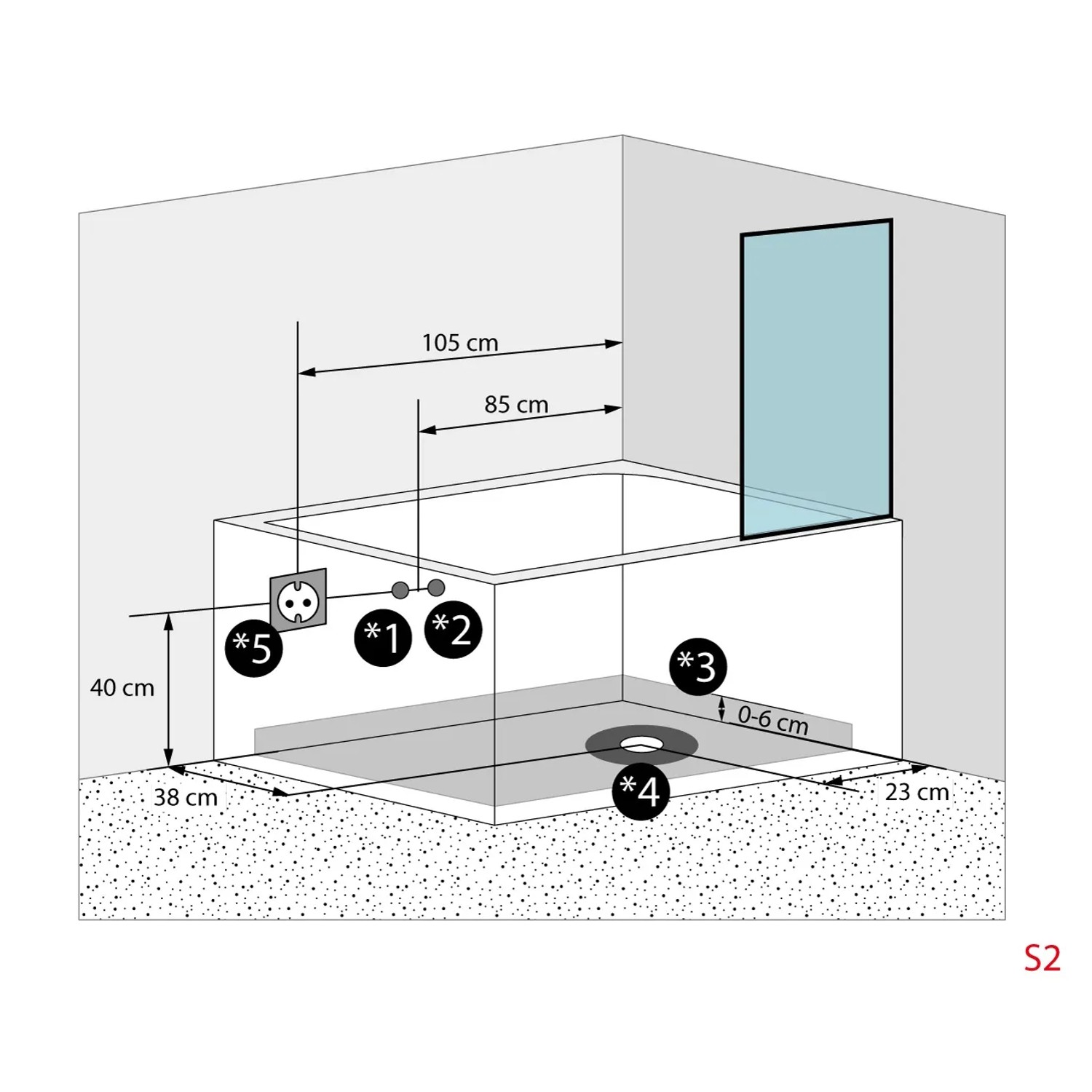 105 cm
85 cm
*5
*1
*2
40 cm
*3
0-6 cm
38 cm
*4
23 cm
S2