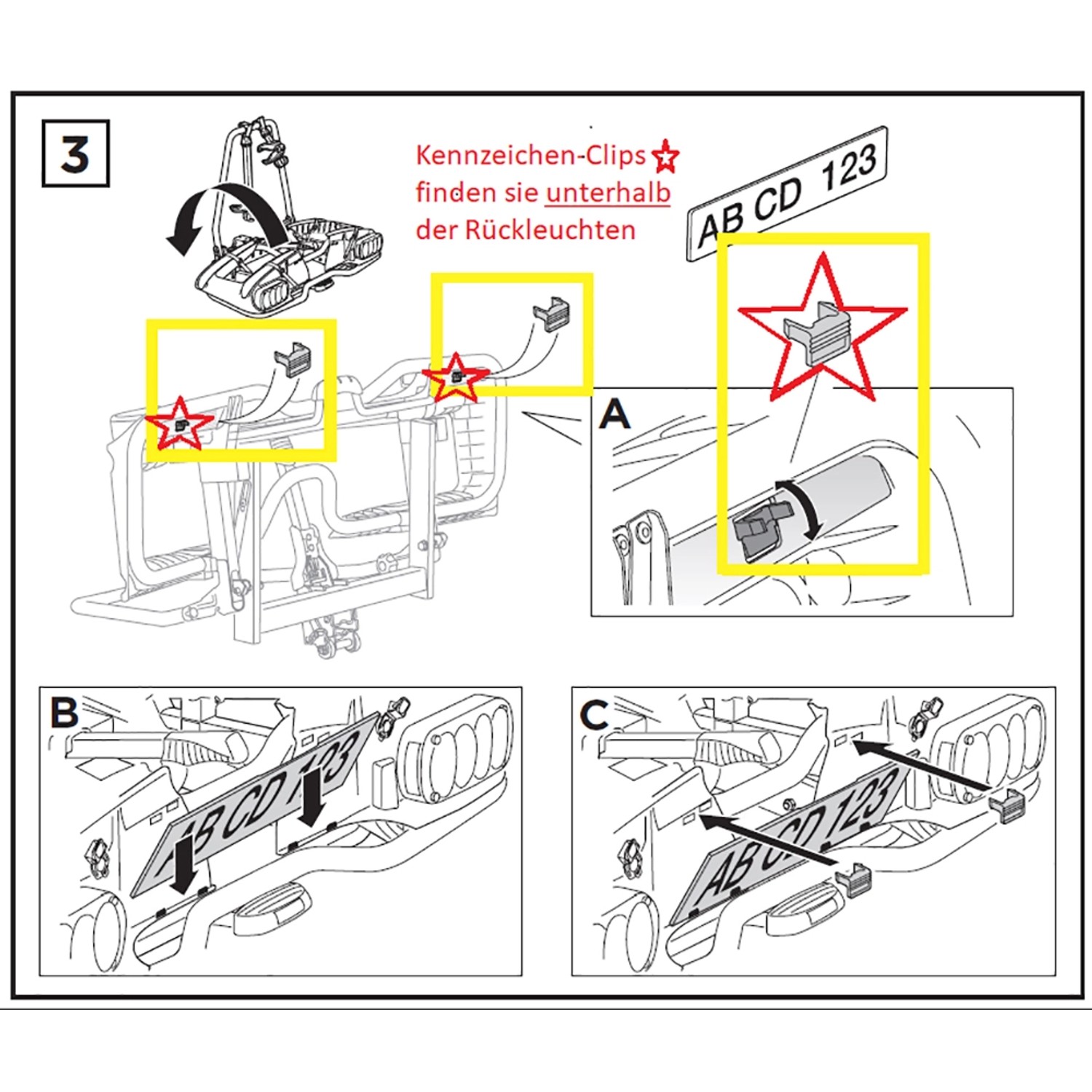 3

Kennzeichen-Clips
finden sie unterhalb
der Rückleuchten

AB CD 123

A

B

AB CD 123

C

AB CD 123