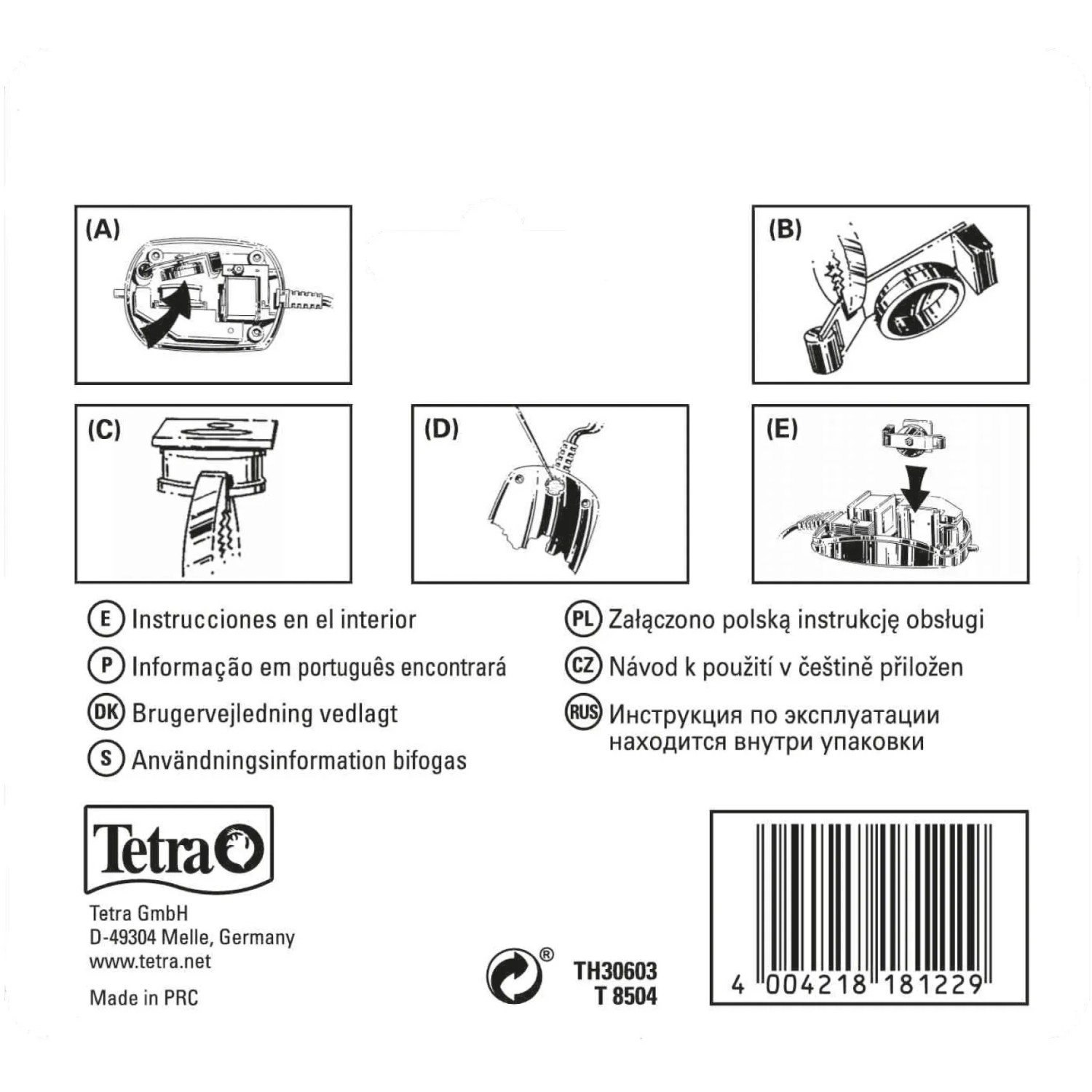 (A)

(B)

(C)

(D)

(E)

E Instrucciones en el interior

P Informação em português encontrará

DK Brugervejledning vedlagt

S Användningsinformation bifogas

PL Załączono polską instrukcję obsługi

CZ Návod k použití v češtině přiložen

RUS Инструкция по эксплуатации находится внутри упаковки

Tetra

Tetra GmbH
D-49304 Melle, Germany
www.tetra.net

Made in PRC

®

TH30603
T 8504

4 004218 181229