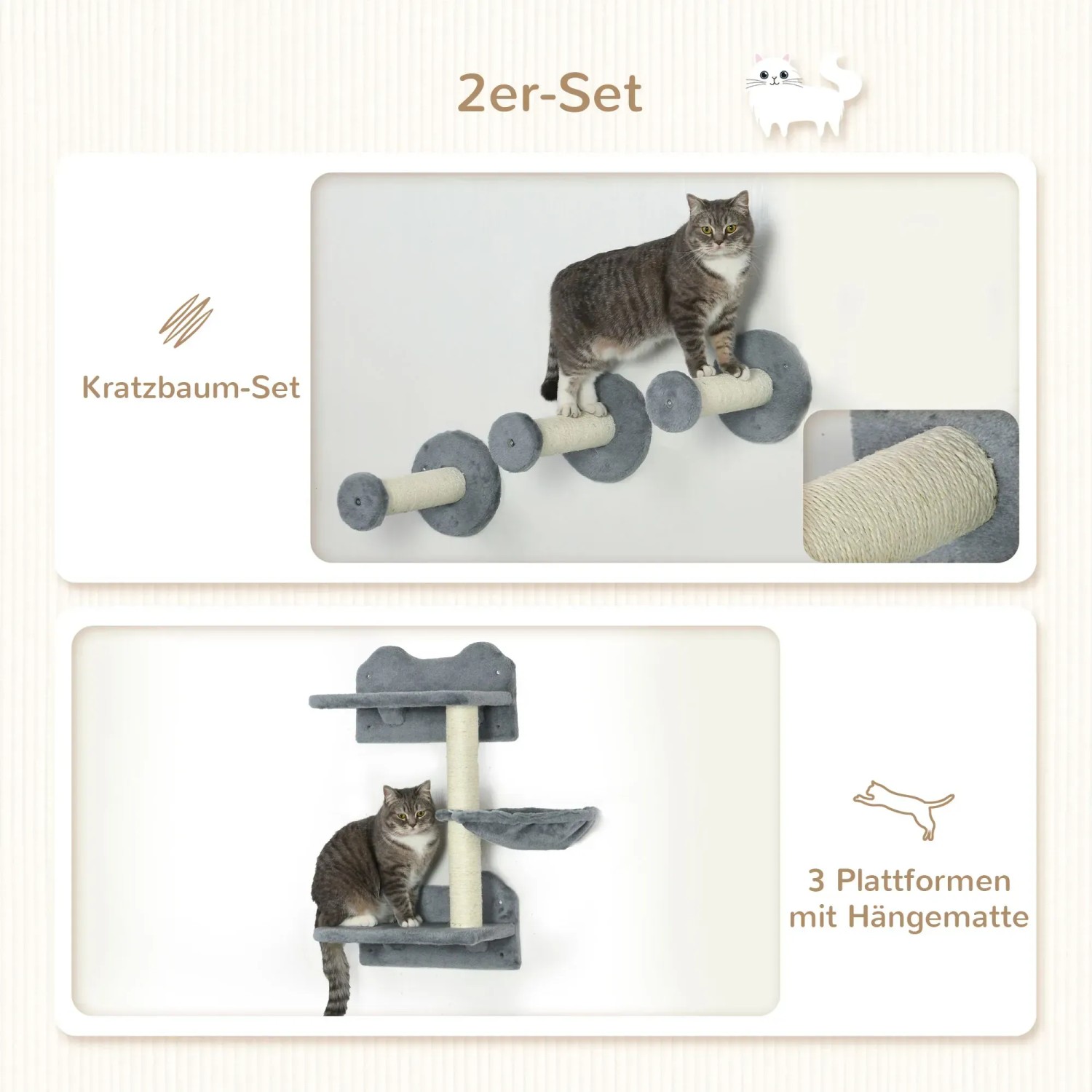 2er-Set

Kratzbaum-Set

3 Plattformen mit Hängematte