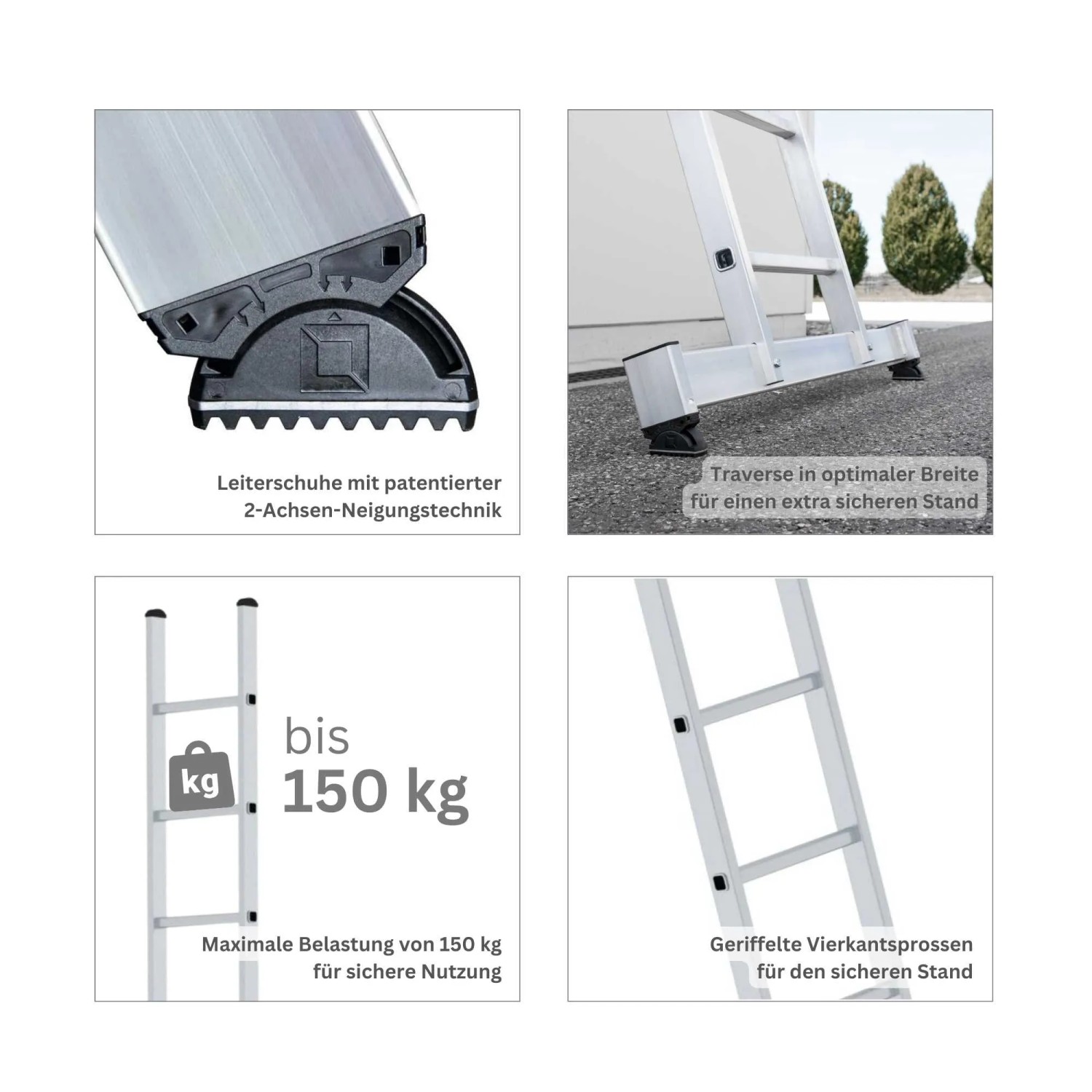 Leiterschuhe mit patentierter 2-Achsen-Neigungstechnik

Traverse in optimaler Breite für einen extra sicheren Stand

kg

bis
150 kg

Maximale Belastung von 150 kg für sichere Nutzung

Geriffelte Vierkantsprossen für den sicheren Stand