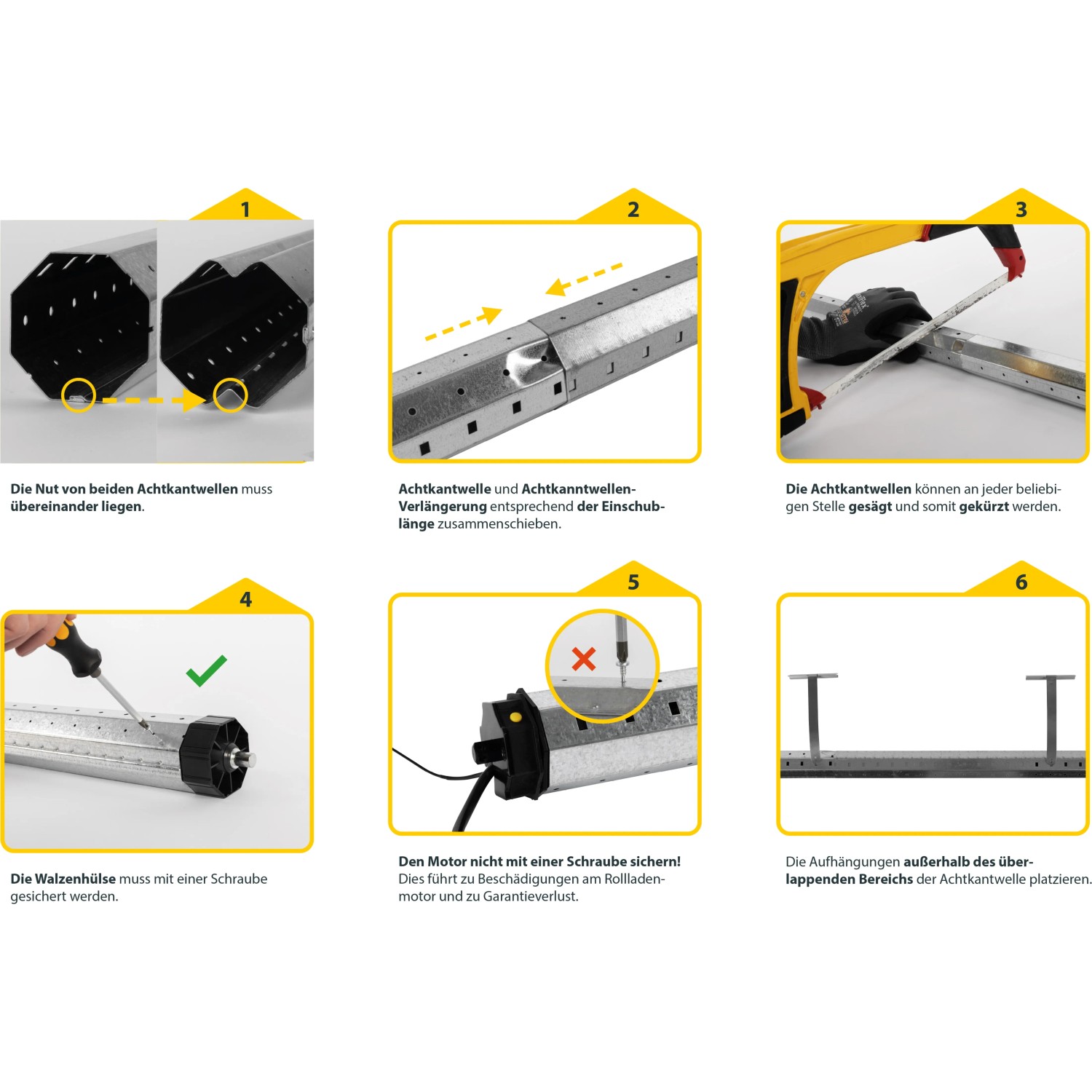 1

Die Nut von beiden Achtkantwellen muss übereinander liegen.

2

Achtkantwelle und Achtkanntwellen-Verlängerung entsprechend der Einschublänge zusammenschieben.

3

Die Achtkantwellen können an jeder beliebigen Stelle gesägt und somit gekürzt werden.

4

Die Walzenhülse muss mit einer Schraube gesichert werden.

5

Den Motor nicht mit einer Schraube sichern! Dies führt zu Beschädigungen am Rollladenmotor und zu Garantieverlust.

6

Die Aufhängungen außerhalb des überlappenden Bereichs der Achtkantwelle platzieren.