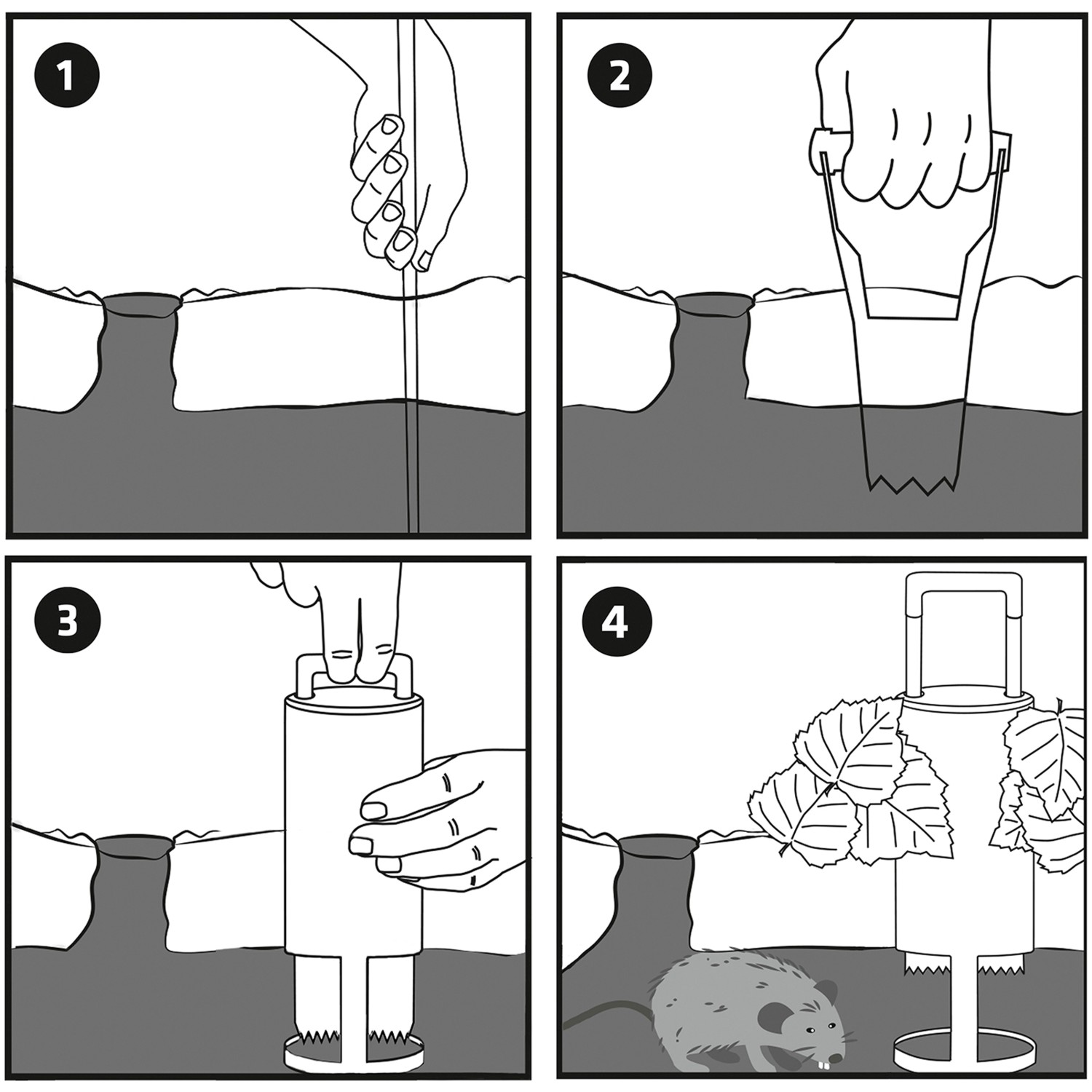 1

2

3

4