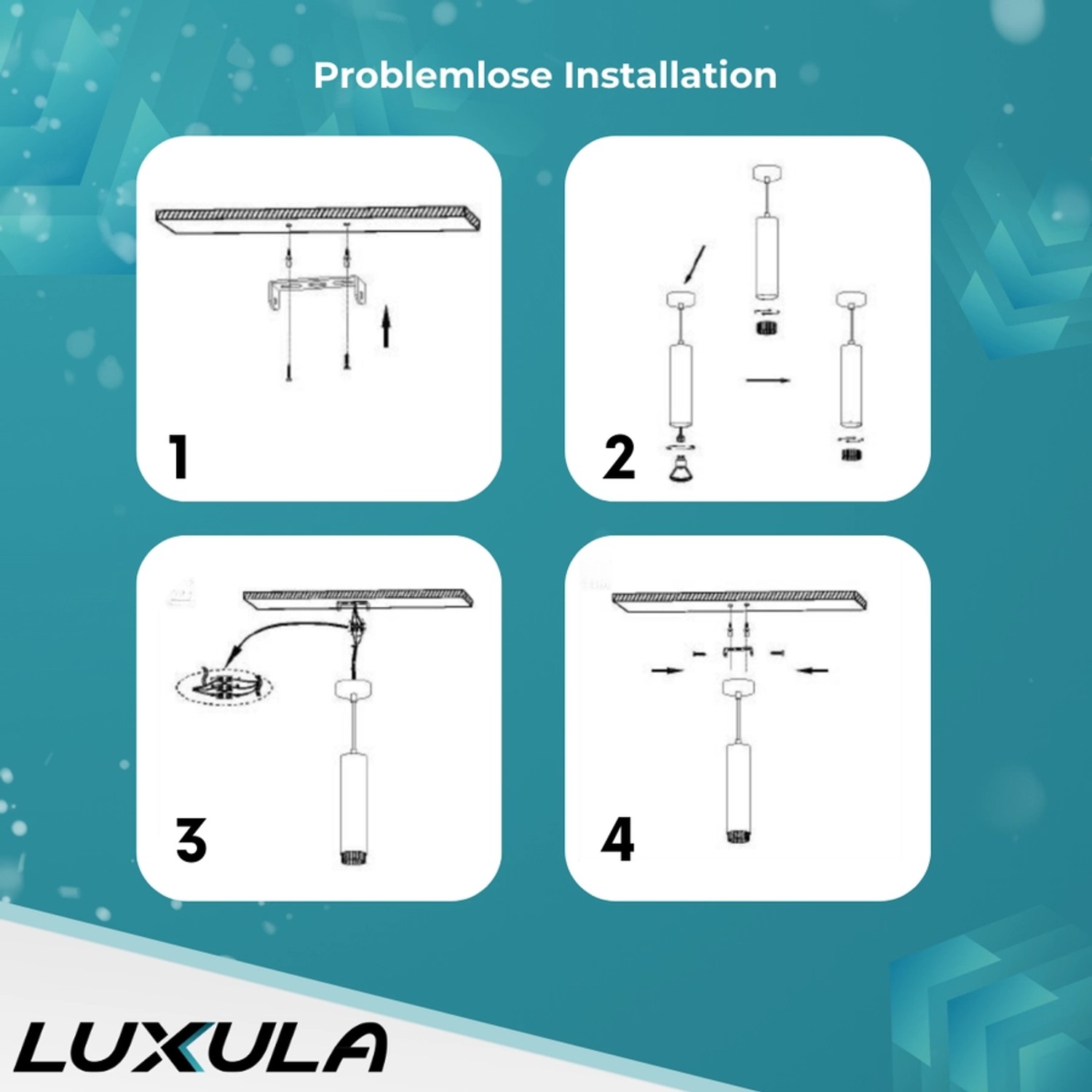 Problemlose Installation

1

2

3

4

LUXULA