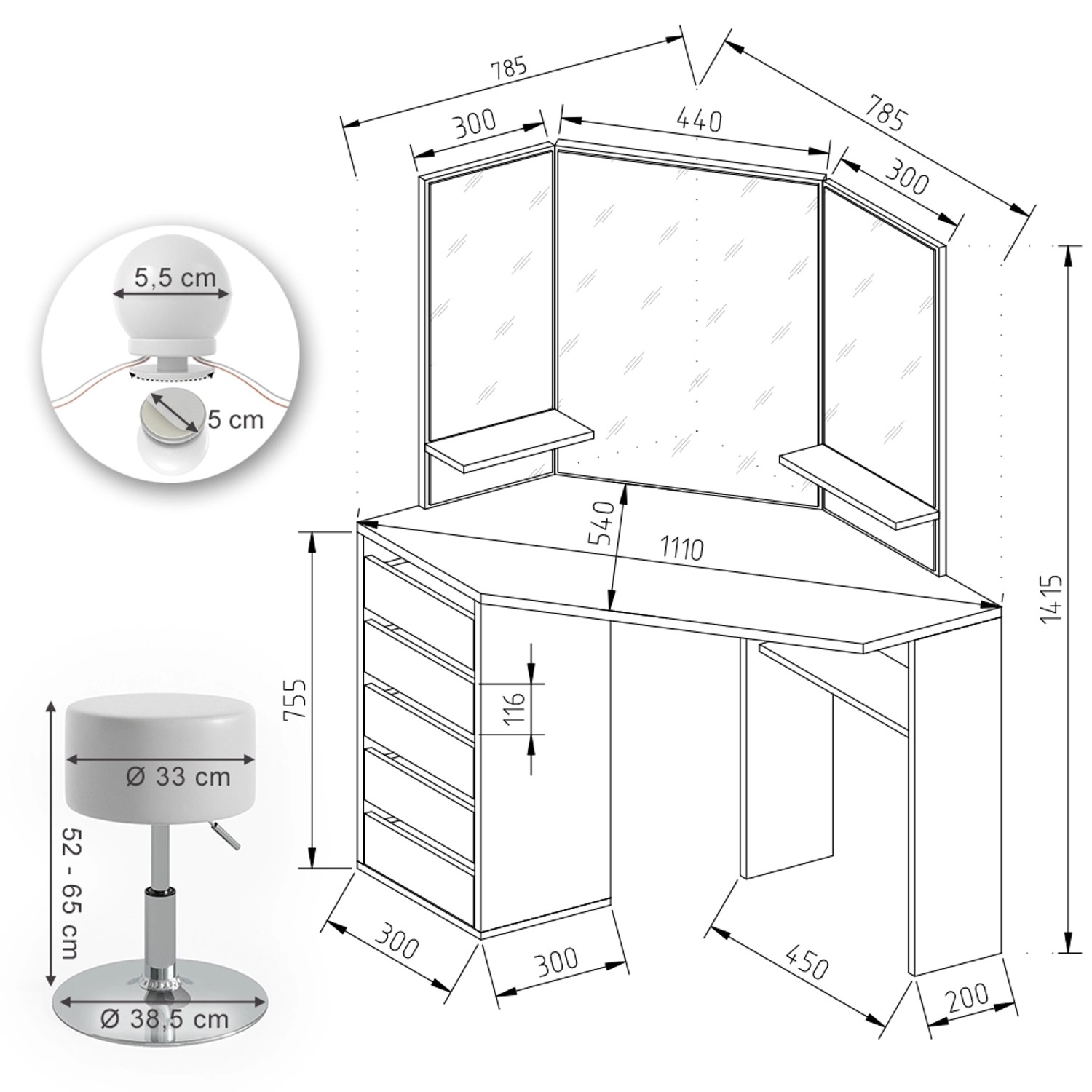 785
785
300
440
300
5,5 cm
5 cm
540
1110
1415
755
116
Ø 33 cm
52 - 65 cm
Ø 38,5 cm
300
300
450
200