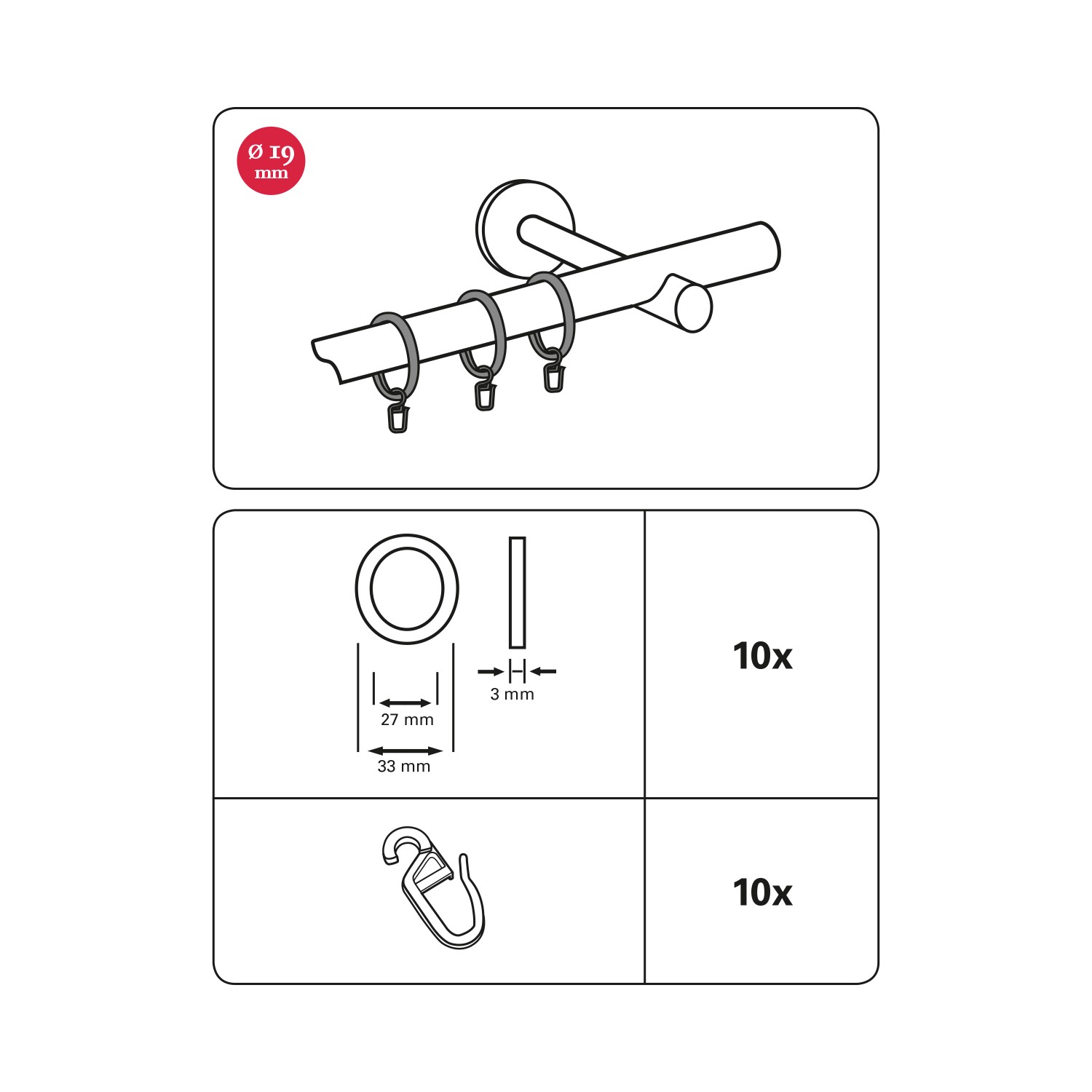 Ø 19 mm

3 mm

27 mm

33 mm

10x

10x