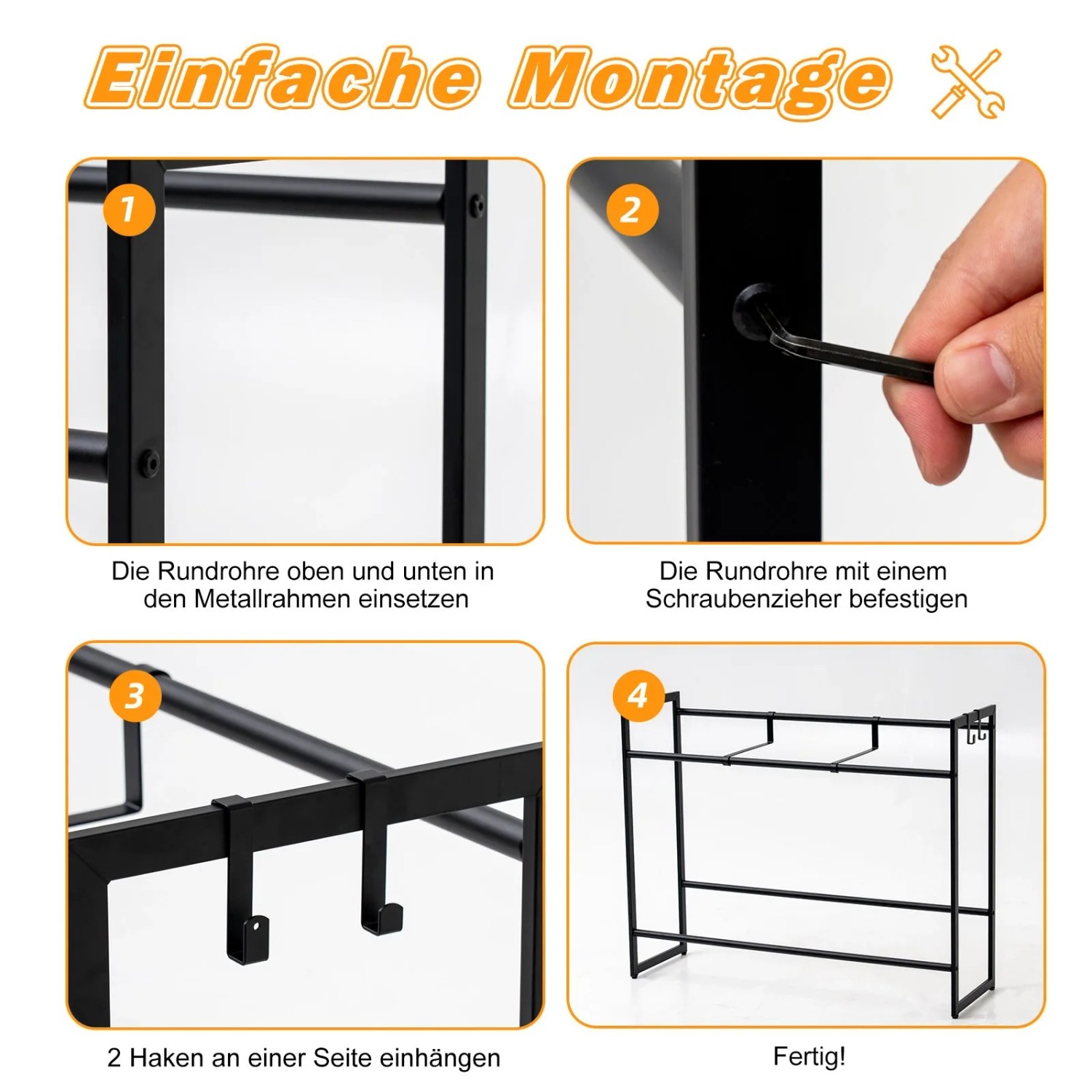 Einfache Montage

1

Die Rundrohre oben und unten in den Metallrahmen einsetzen

2

Die Rundrohre mit einem Schraubenzieher befestigen

3

2 Haken an einer Seite einhängen

4

Fertig!