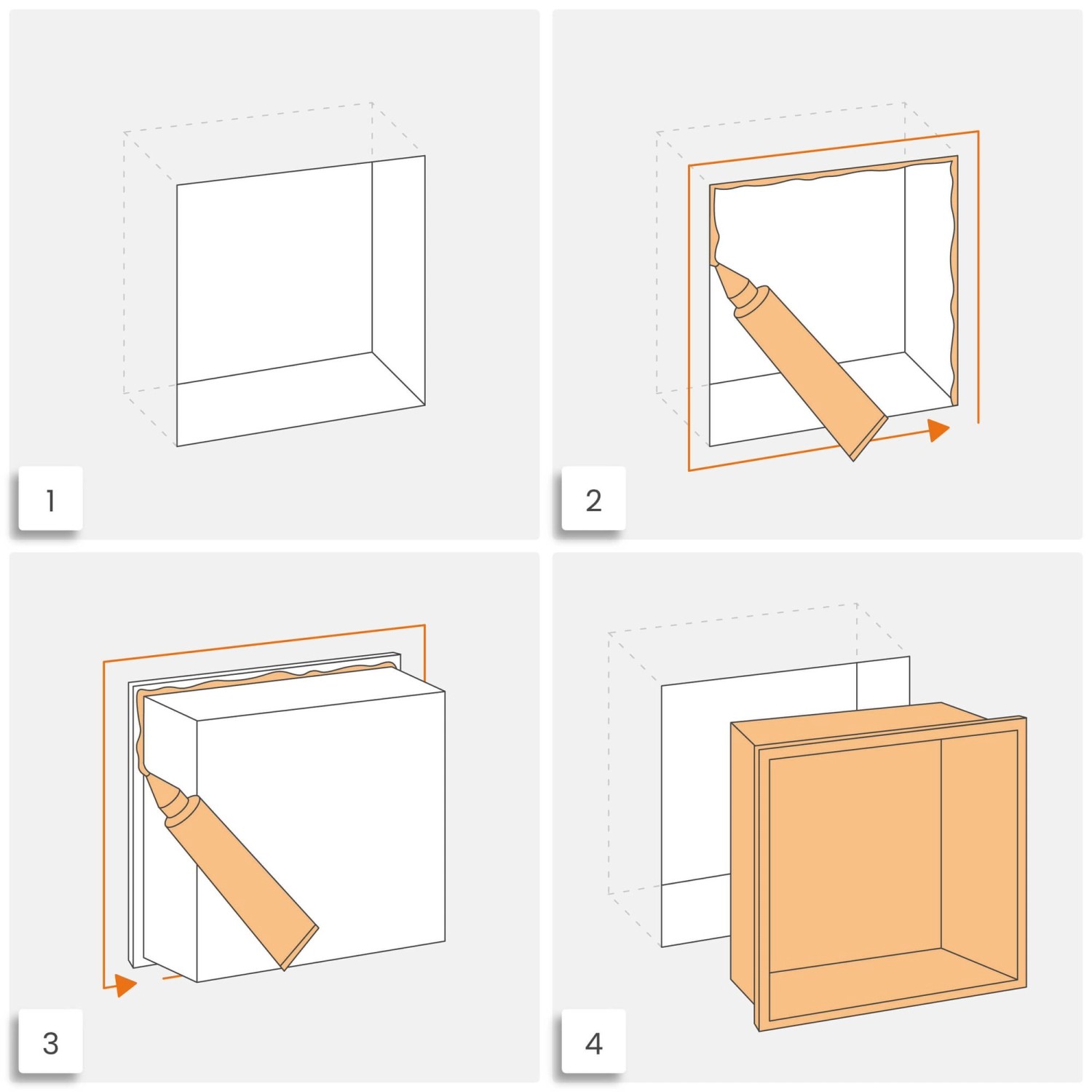 1

2

3

4