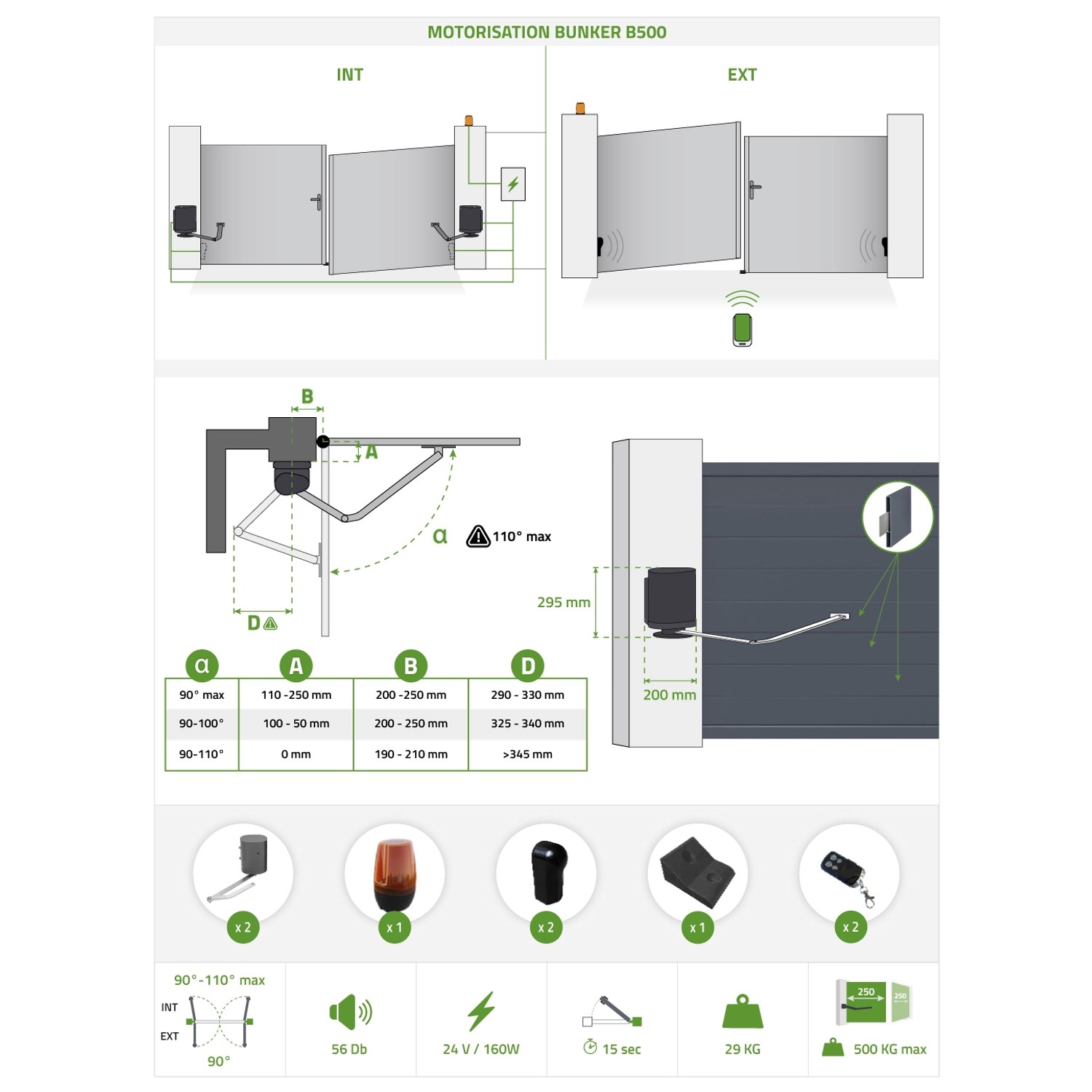 MOTORISATION BUNKER B500

INT

EXT

B

A

α

110° max

D

295 mm

200 mm

| α | A | B | D |
|---|---|---|---|
| 90° max | 110 -250 mm | 200 -250 mm | 290 - 330 mm |
| 90-100° | 100 - 50 mm | 200 - 250 mm | 325 - 340 mm |
| 90-110° | 0 mm | 190 - 210 mm | >345 mm |

x 2

x 1

x 2

x 1

x 2

90°-110° max

INT

EXT

90°

56 Db

24 V / 160W

15 sec

29 KG

250

250

500 KG max