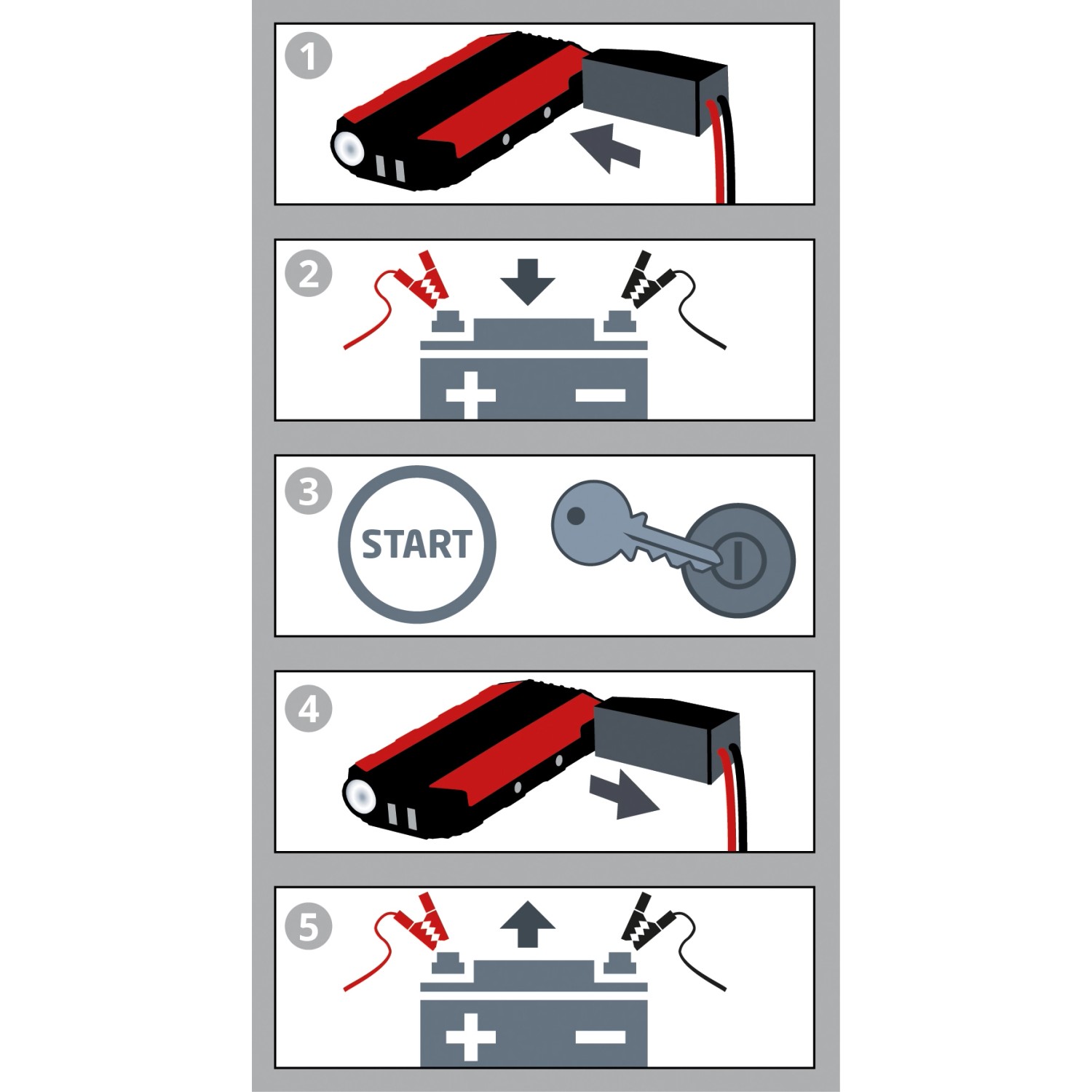 1

2

+ −

3

START

4

5

+ −