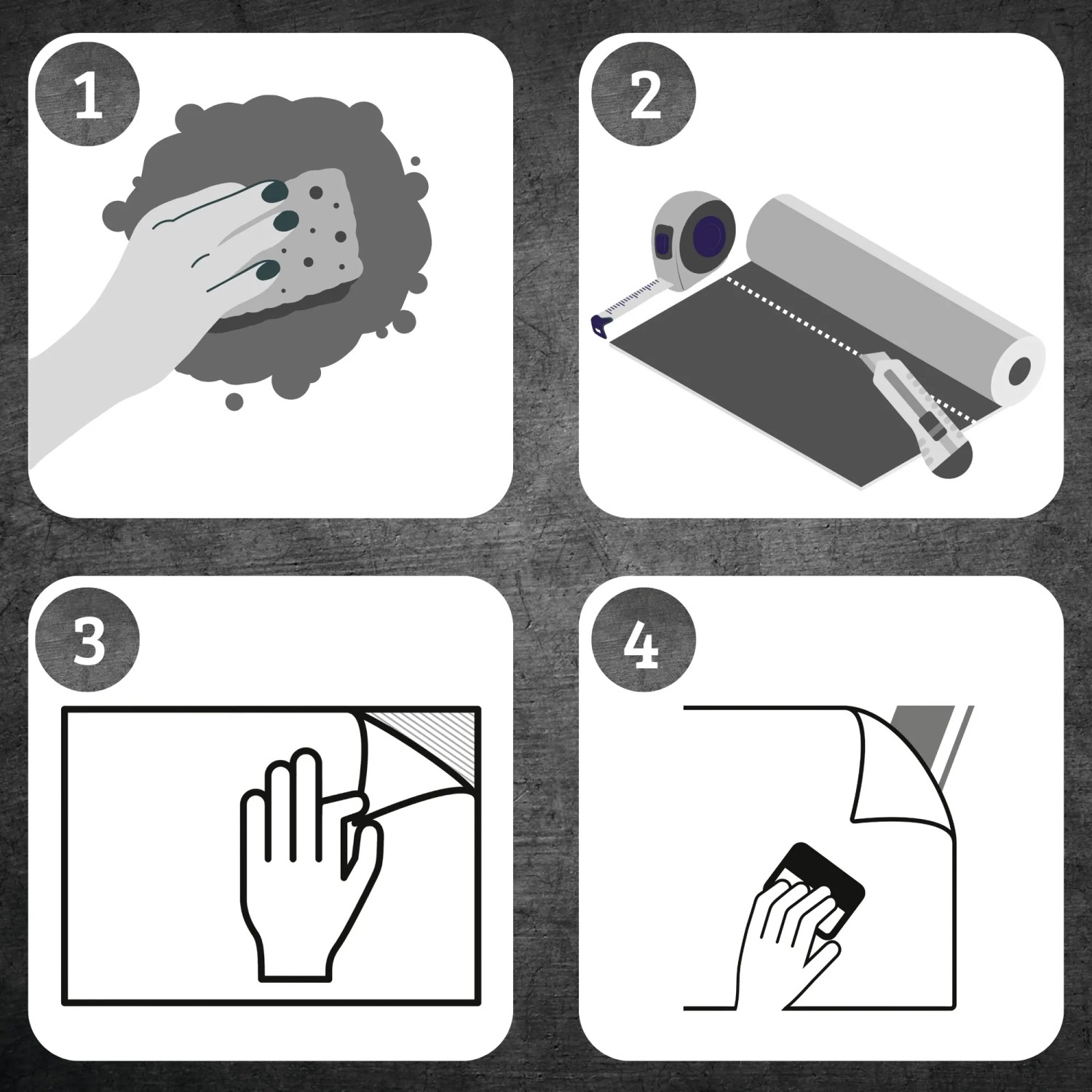 1

2

3

4