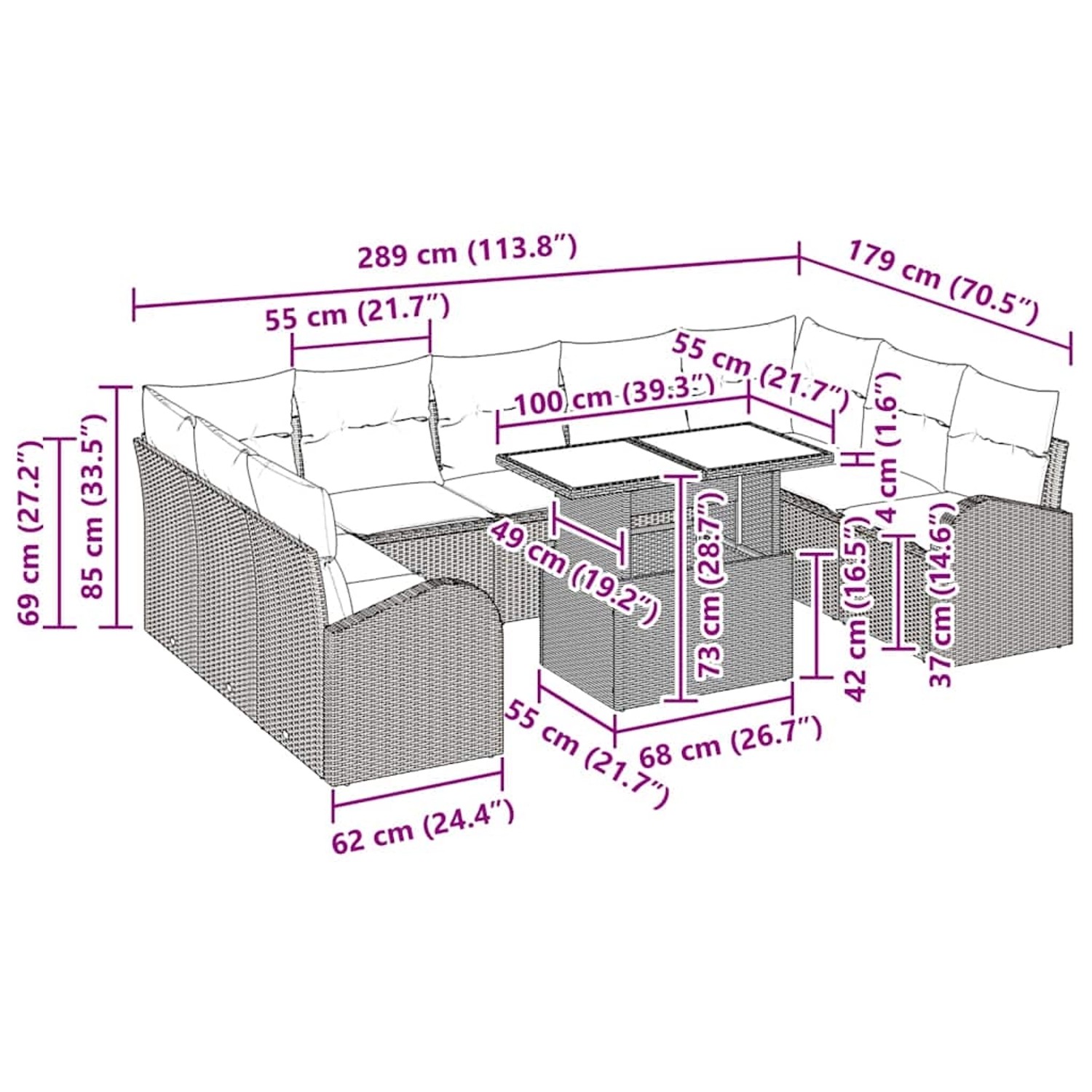 289 cm (113.8″)

179 cm (70.5″)

55 cm (21.7″)

55 cm (21.7″)

100 cm (39.3″)

4 cm (1.6″)

69 cm (27.2″)

85 cm (33.5″)

49 cm (19.2″)

73 cm (28.7″)

42 cm (16.5″)

37 cm (14.6″)

55 cm (21.7″)

68 cm (26.7″)

62 cm (24.4″)