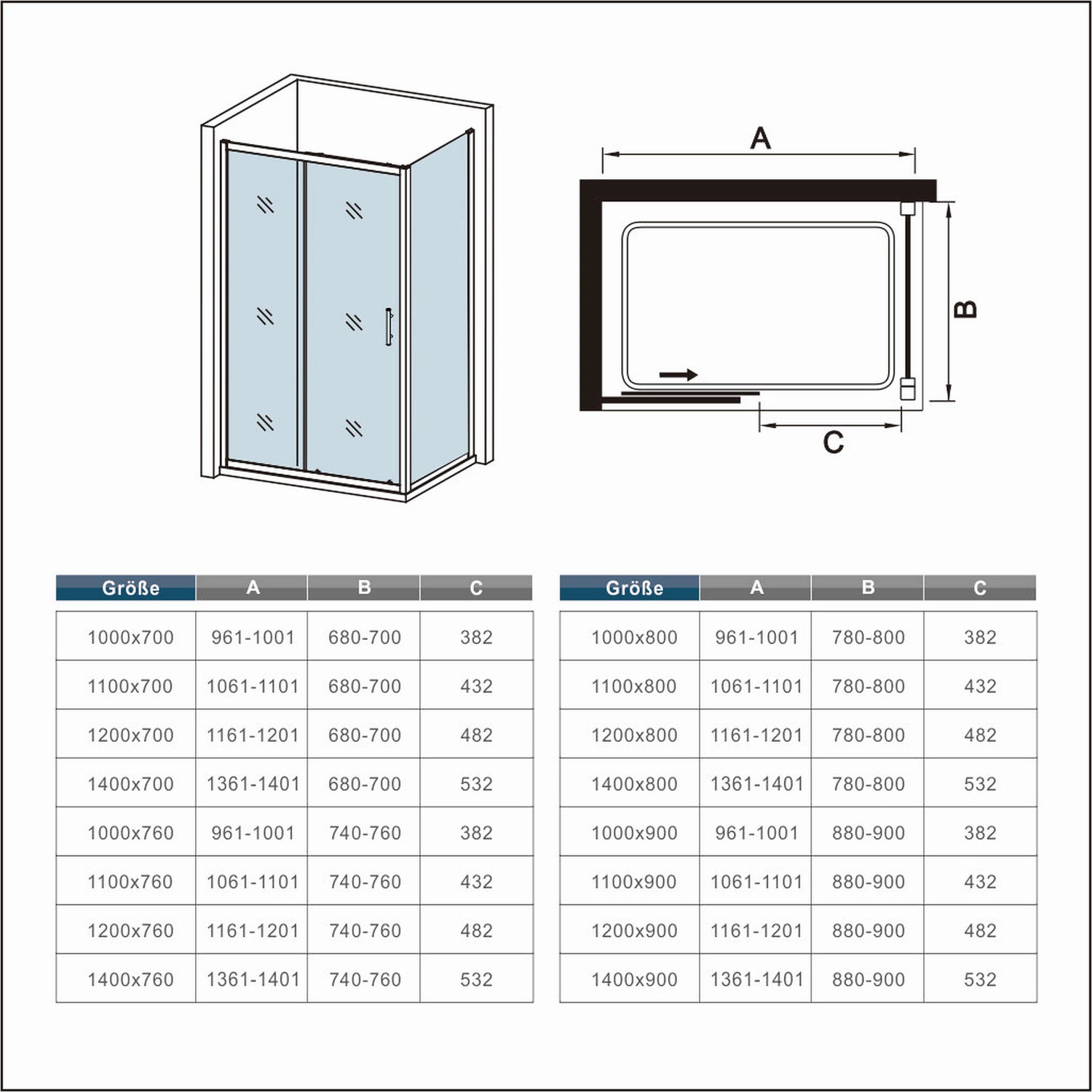 A

B

C

| Größe | A | B | C |
|---|---|---|---|
| 1000x700 | 961-1001 | 680-700 | 382 |
| 1100x700 | 1061-1101 | 680-700 | 432 |
| 1200x700 | 1161-1201 | 680-700 | 482 |
| 1400x700 | 1361-1401 | 680-700 | 532 |
| 1000x760 | 961-1001 | 740-760 | 382 |
| 1100x760 | 1061-1101 | 740-760 | 432 |
| 1200x760 | 1161-1201 | 740-760 | 482 |
| 1400x760 | 1361-1401 | 740-760 | 532 |

| Größe | A | B | C |
|---|---|---|---|
| 1000x800 | 961-1001 | 780-800 | 382 |
| 1100x800 | 1061-1101 | 780-800 | 432 |
| 1200x800 | 1161-1201 | 780-800 | 482 |
| 1400x800 | 1361-1401 | 780-800 | 532 |
| 1000x900 | 961-1001 | 880-900 | 382 |
| 1100x900 | 1061-1101 | 880-900 | 432 |
| 1200x900 | 1161-1201 | 880-900 | 482 |
| 1400x900 | 1361-1401 | 880-900 | 532 |