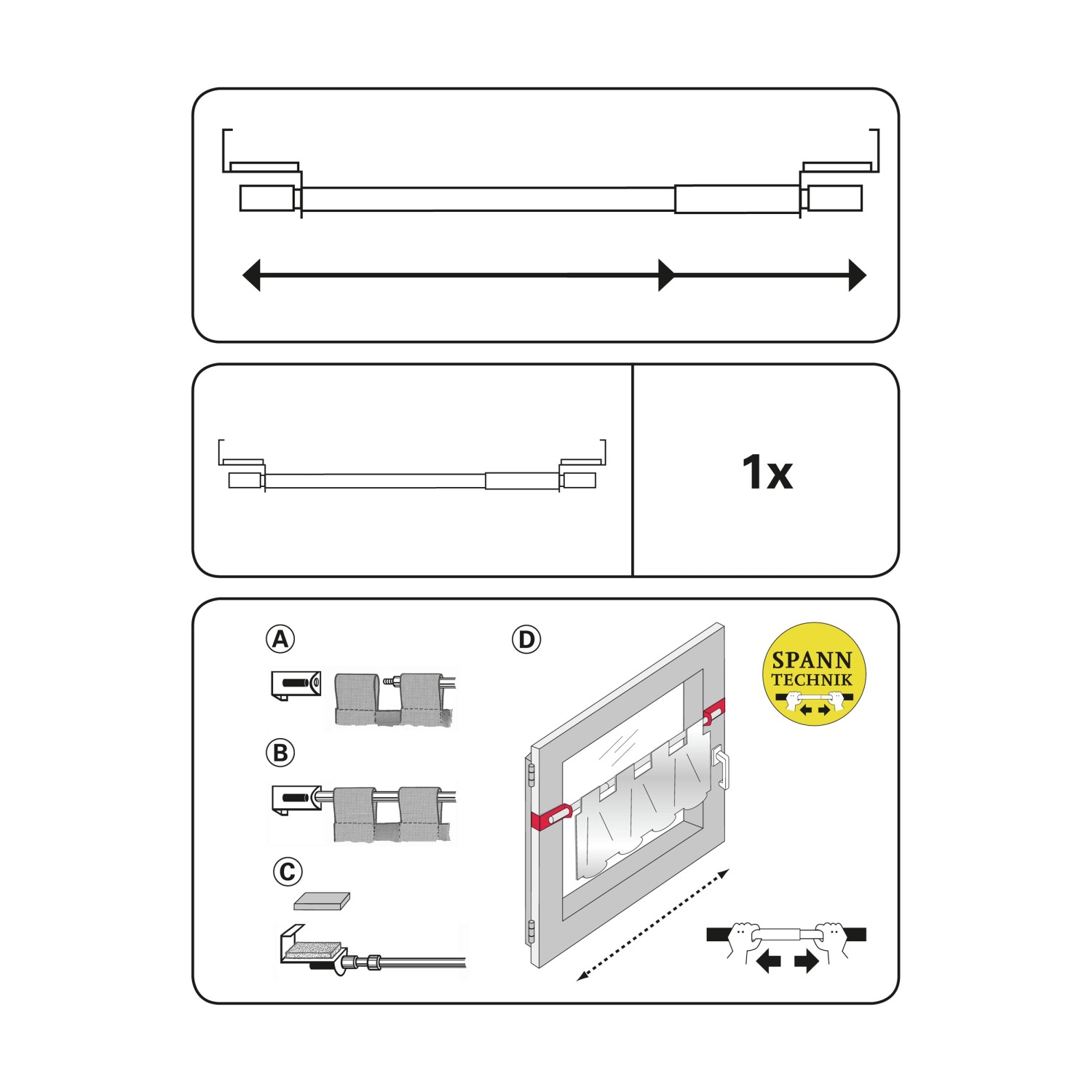 1x

A

B

C

D

SPANN TECHNIK