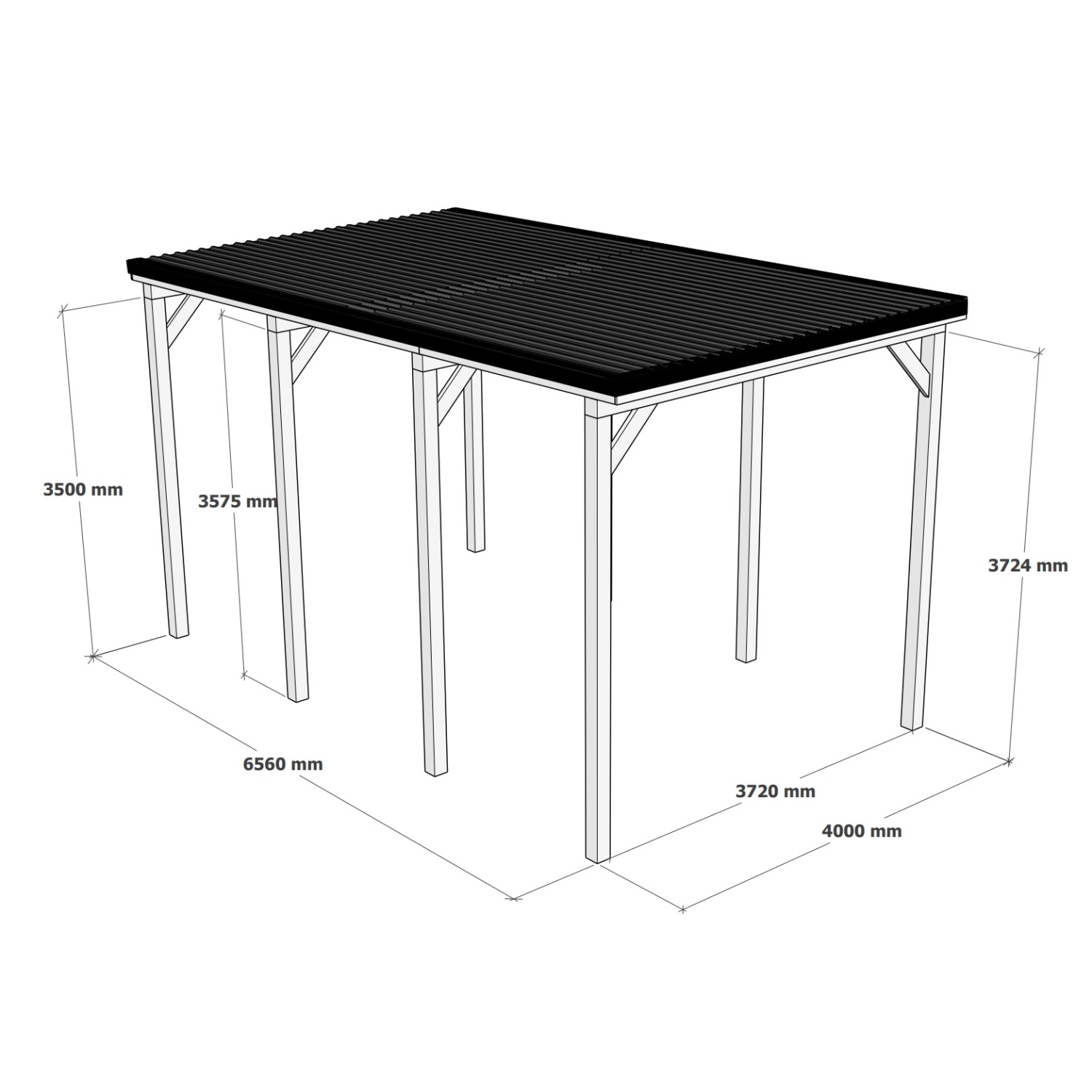 3500 mm

3575 mm

3724 mm

6560 mm

3720 mm

4000 mm