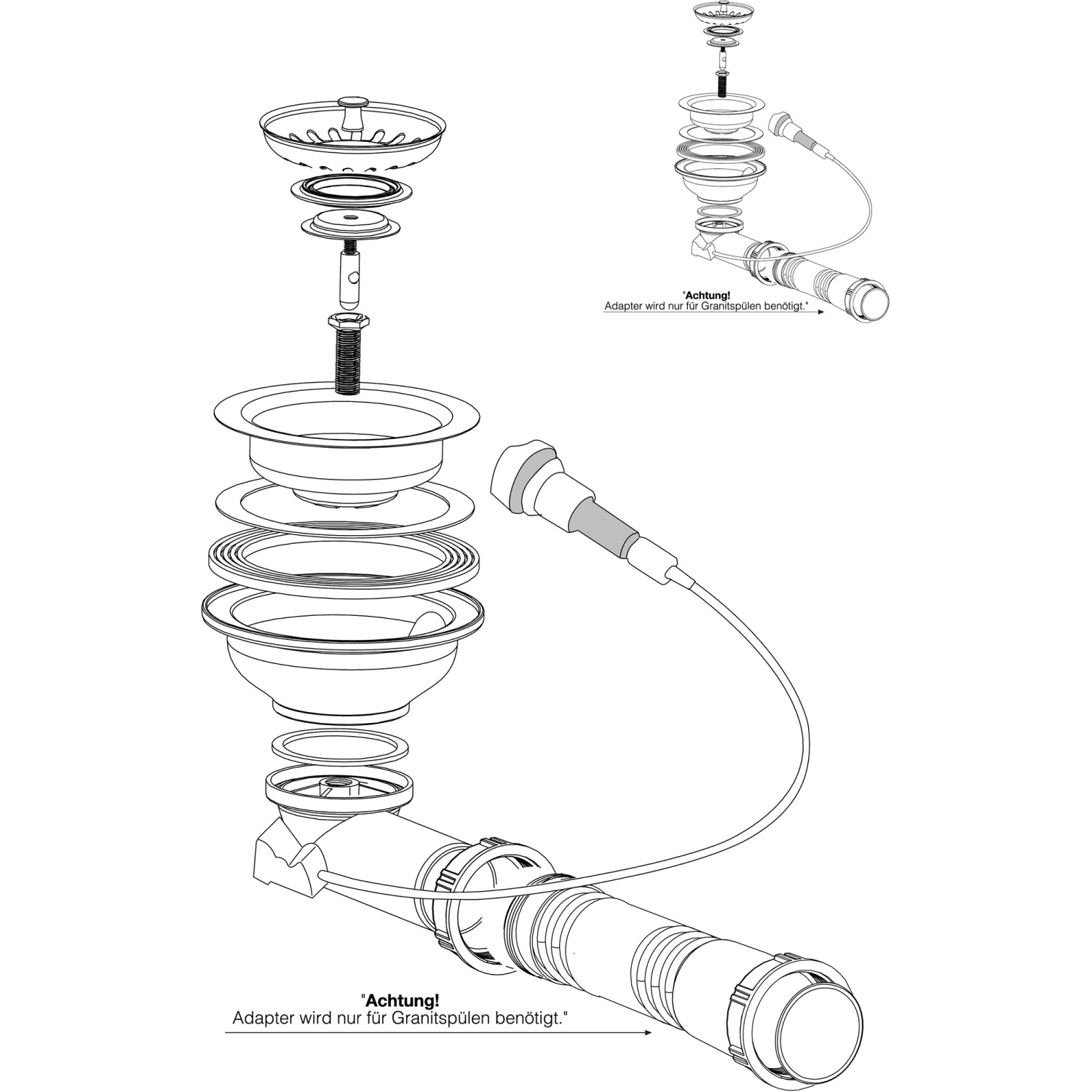 "Achtung!
Adapter wird nur für Granitspülen benötigt."

"Achtung!
Adapter wird nur für Granitspülen benötigt."