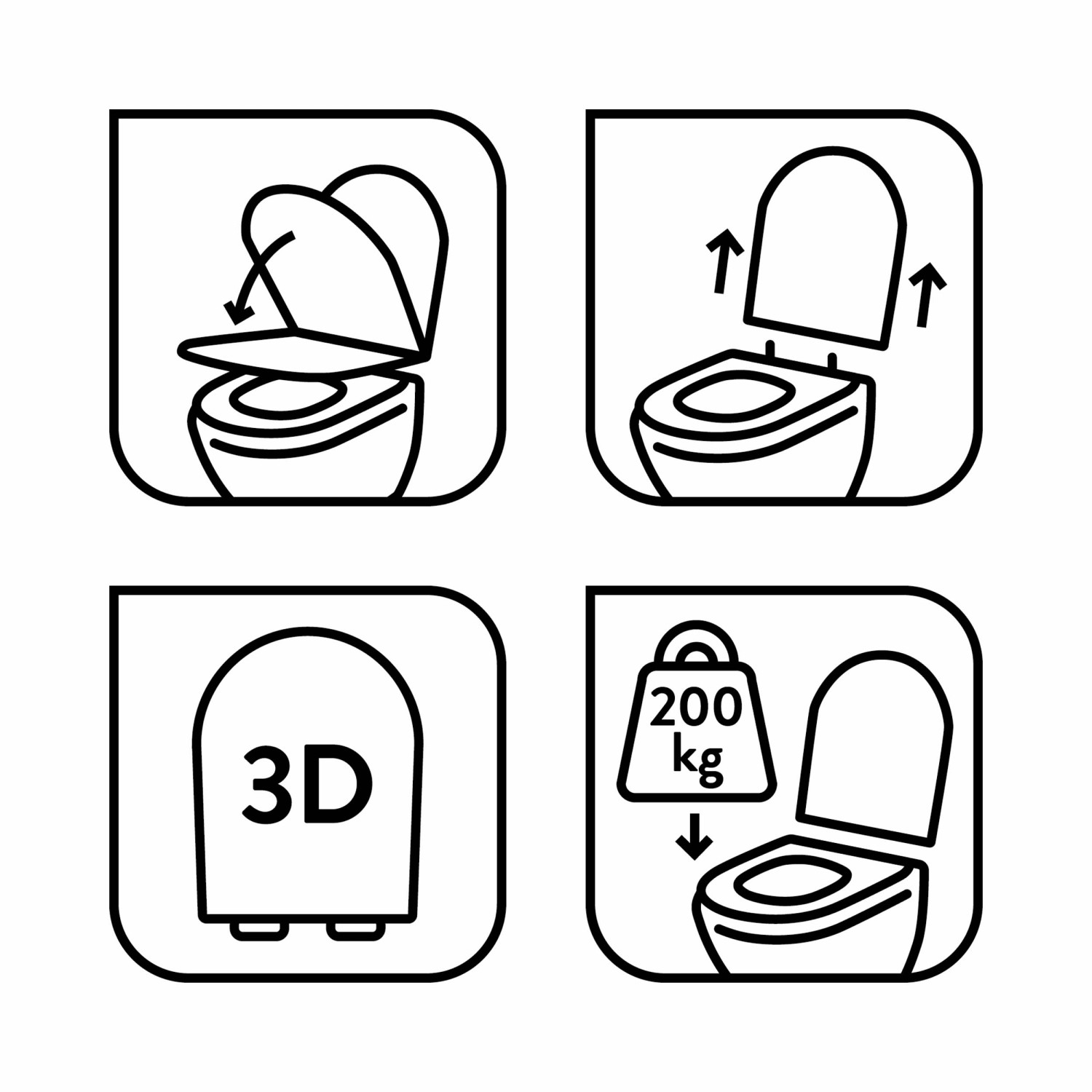 3D

200
kg