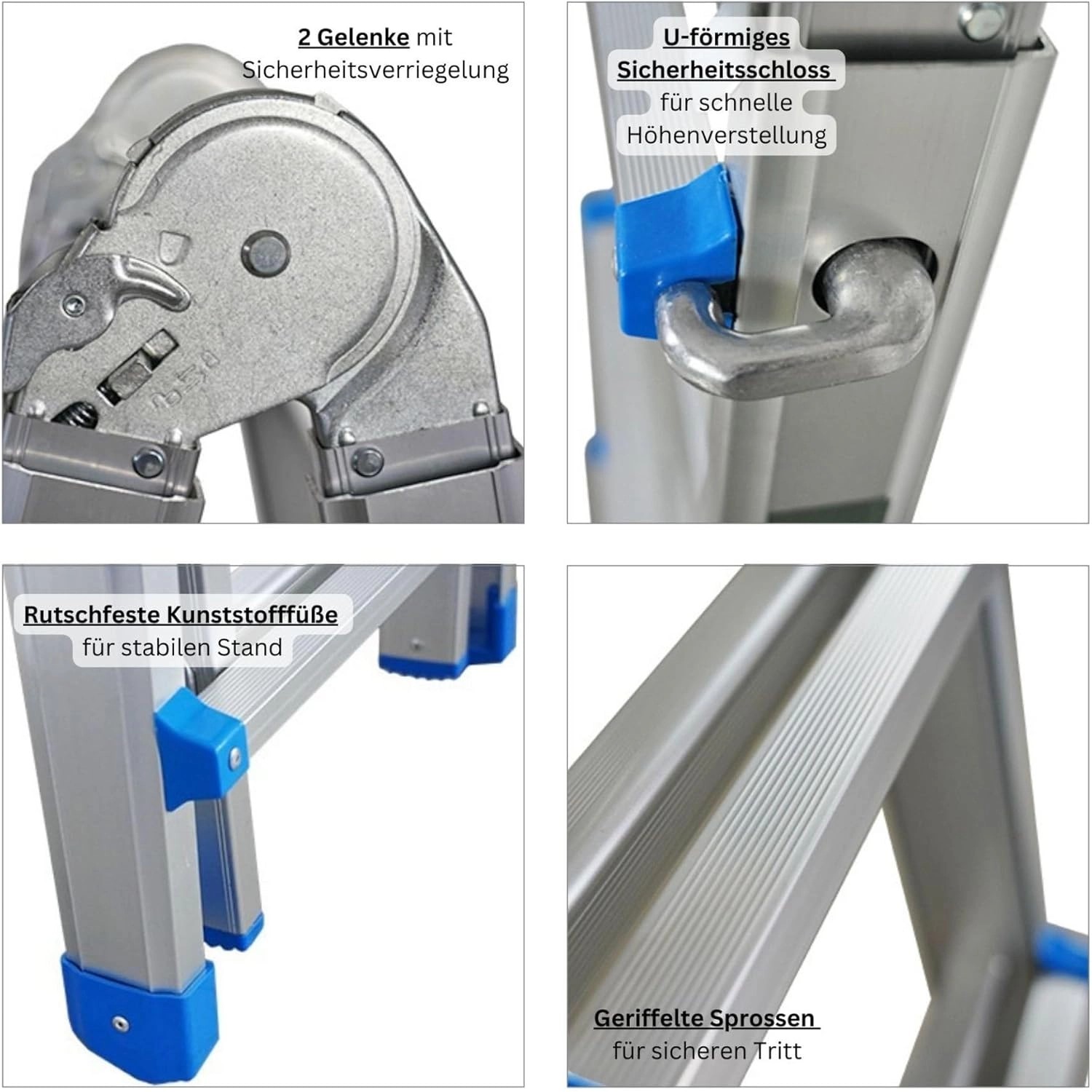 2 Gelenke mit Sicherheitsverriegelung

U-förmiges Sicherheitsschloss für schnelle Höhenverstellung

Rutschfeste Kunststofffüße für stabilen Stand

Geriffelte Sprossen für sicheren Tritt