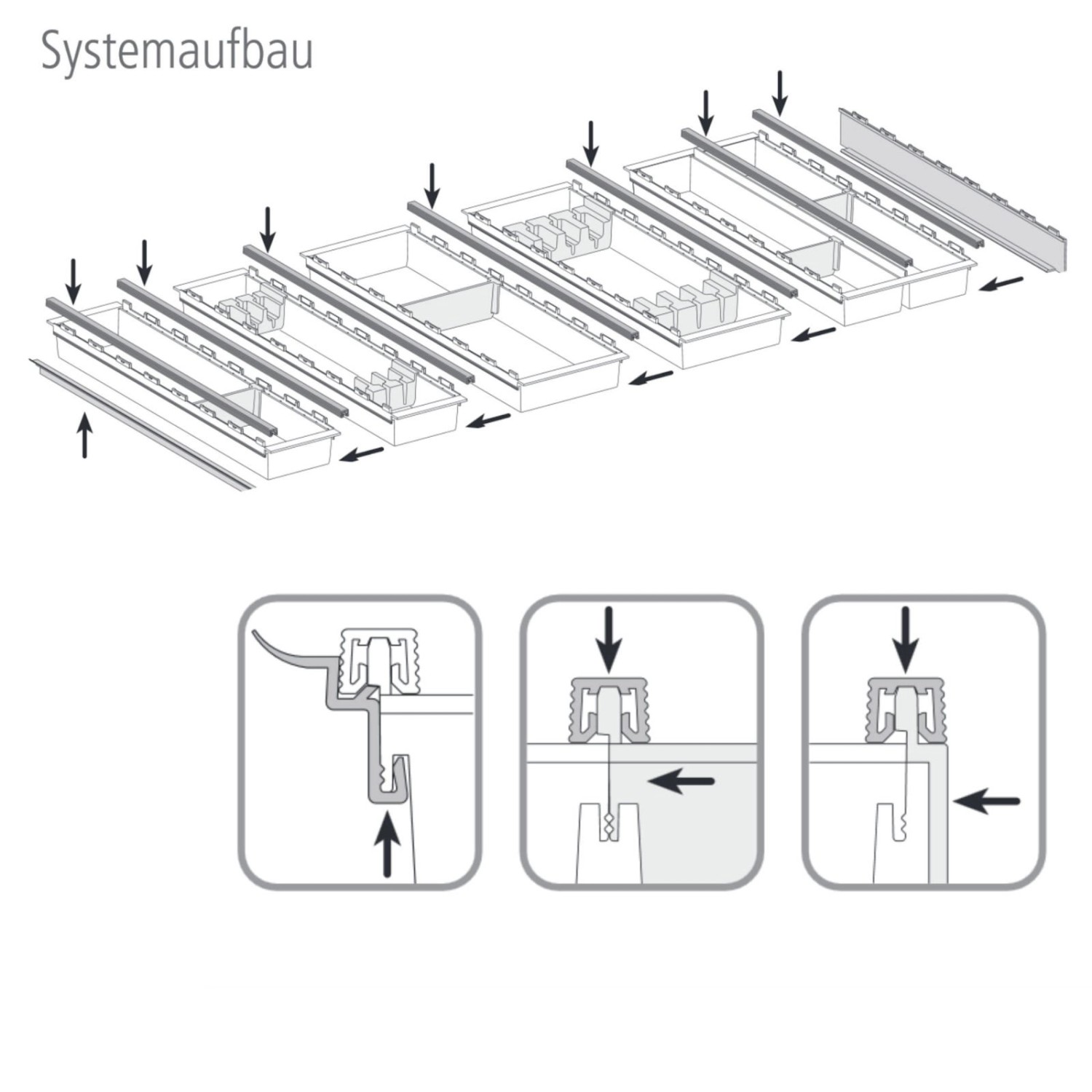 Systemaufbau