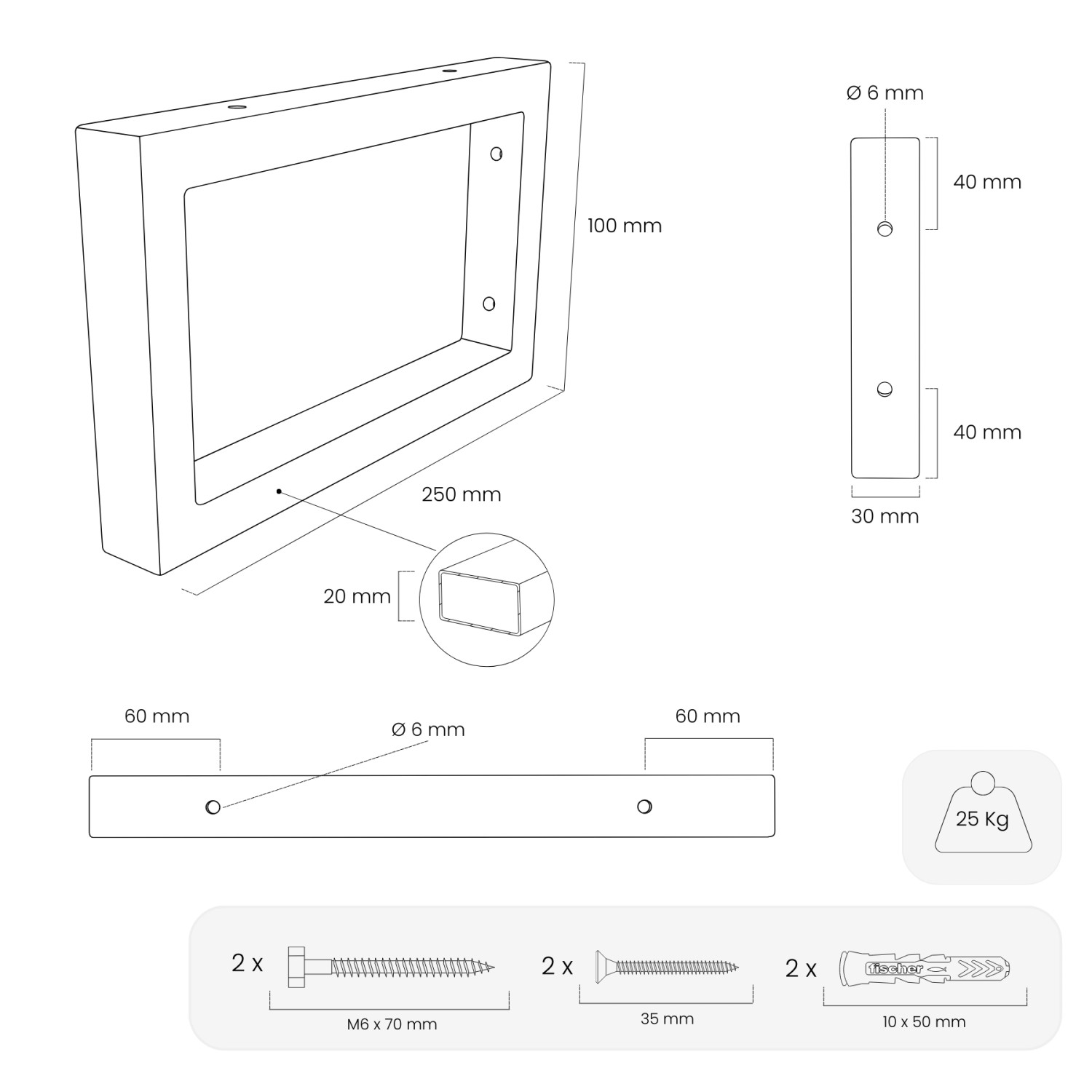 100 mm

250 mm

20 mm

Ø 6 mm

40 mm

40 mm

30 mm

60 mm

Ø 6 mm

60 mm

25 Kg

2 x

M6 x 70 mm

2 x

35 mm

2 x

fischer

10 x 50 mm