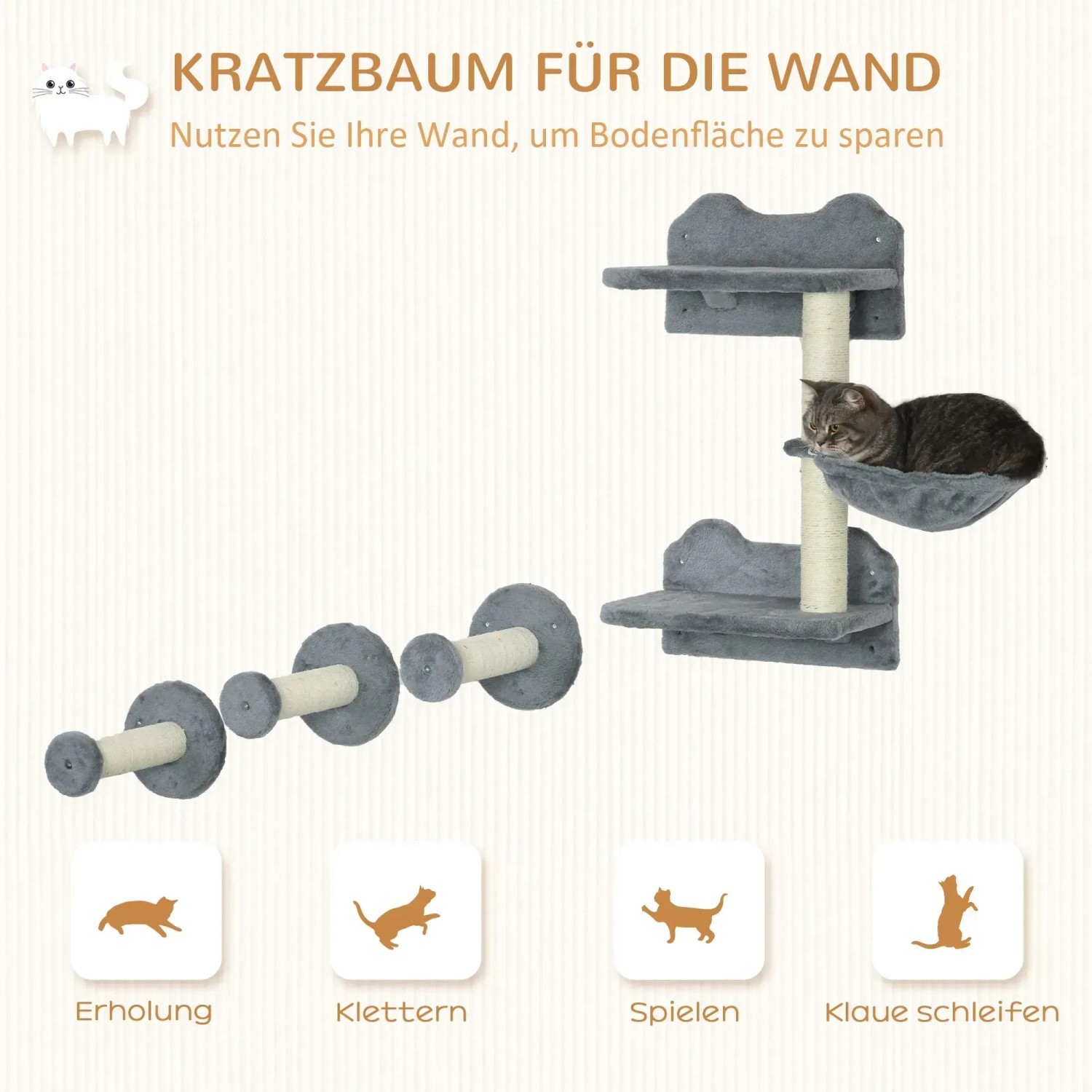 KRATZBAUM FÜR DIE WAND

Nutzen Sie Ihre Wand, um Bodenfläche zu sparen

Erholung

Klettern

Spielen

Klaue schleifen