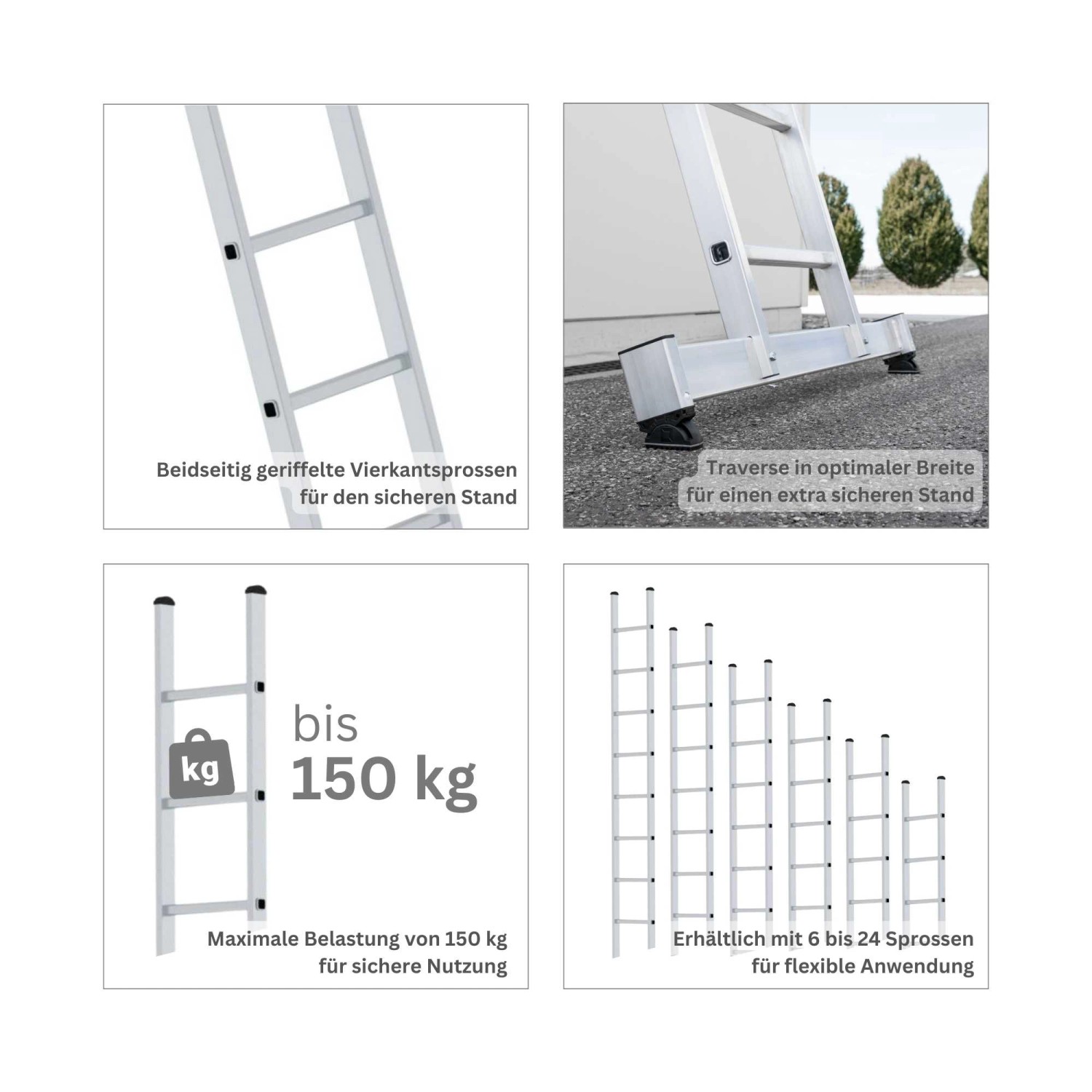 Beidseitig geriffelte Vierkantsprossen für den sicheren Stand

Traverse in optimaler Breite für einen extra sicheren Stand

kg

bis
150 kg

Maximale Belastung von 150 kg für sichere Nutzung

Erhältlich mit 6 bis 24 Sprossen für flexible Anwendung