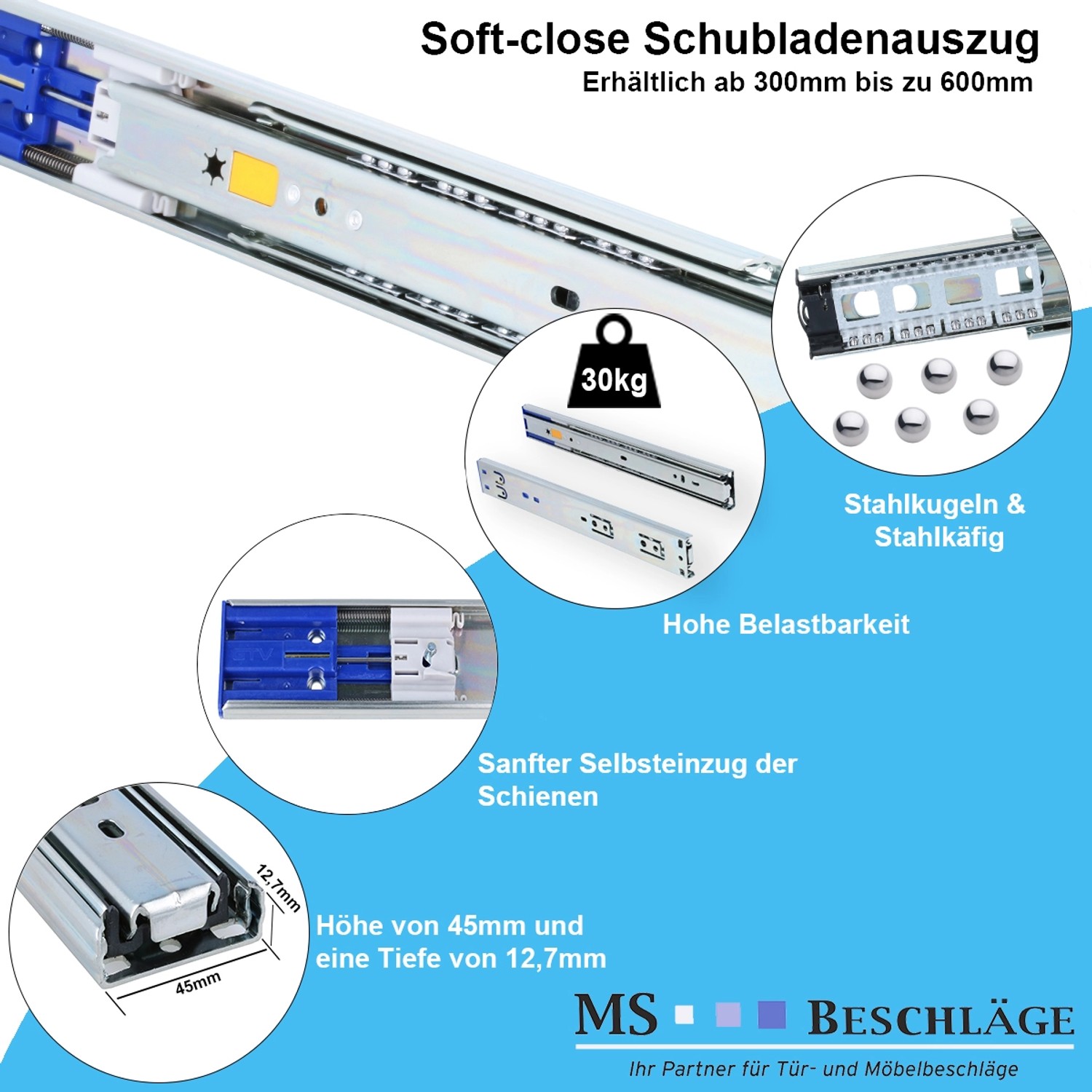 Soft-close Schubladenauszug
Erhältlich ab 300mm bis zu 600mm

30kg

Stahlkugeln & Stahlkäfig

Hohe Belastbarkeit

Sanfter Selbsteinzug der Schienen

12,7mm

45mm

Höhe von 45mm und eine Tiefe von 12,7mm

MS BESCHLÄGE
Ihr Partner für Tür- und Möbelbeschläge