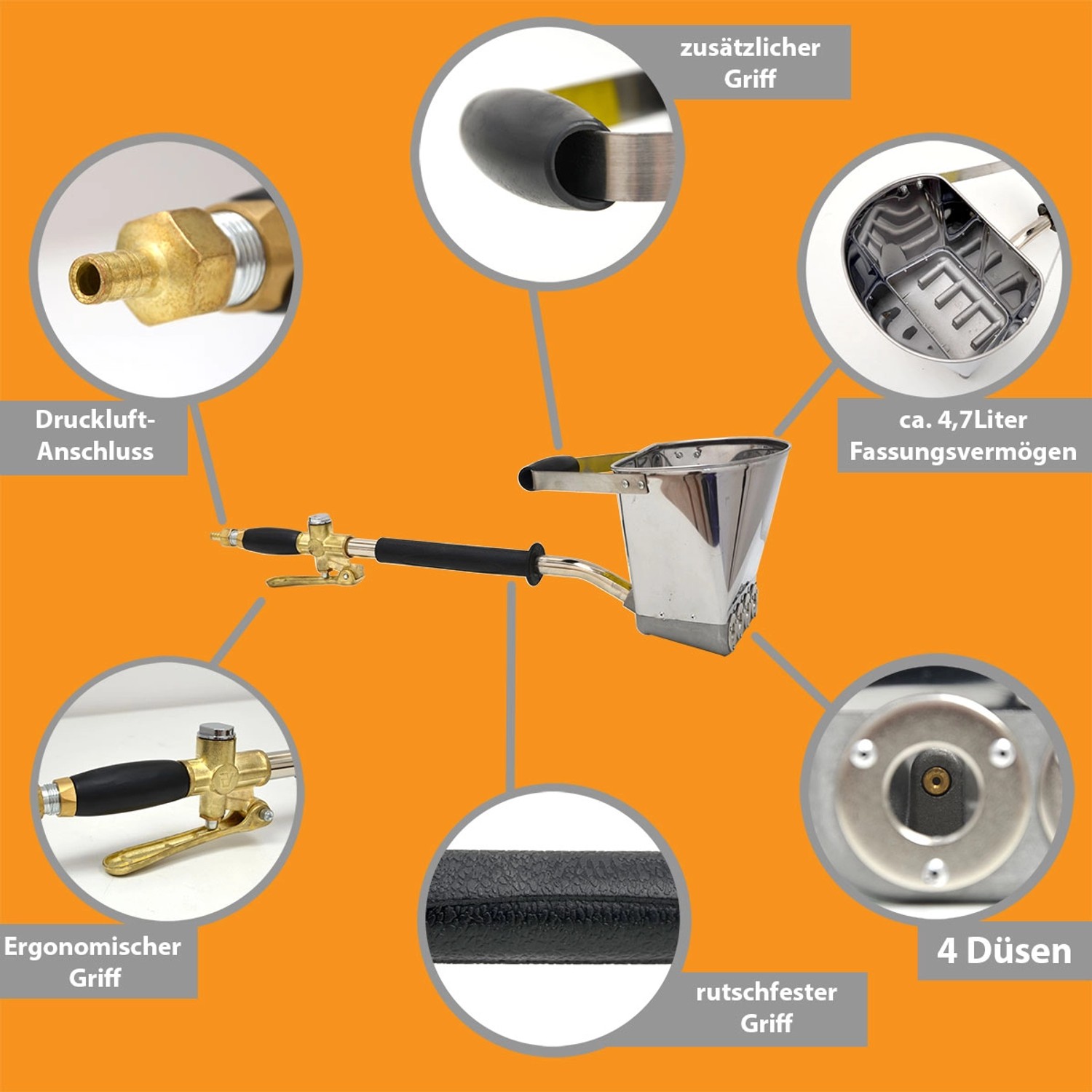 zusätzlicher Griff

Druckluft-Anschluss

ca. 4,7Liter Fassungsvermögen

Ergonomischer Griff

4 Düsen

rutschfester Griff