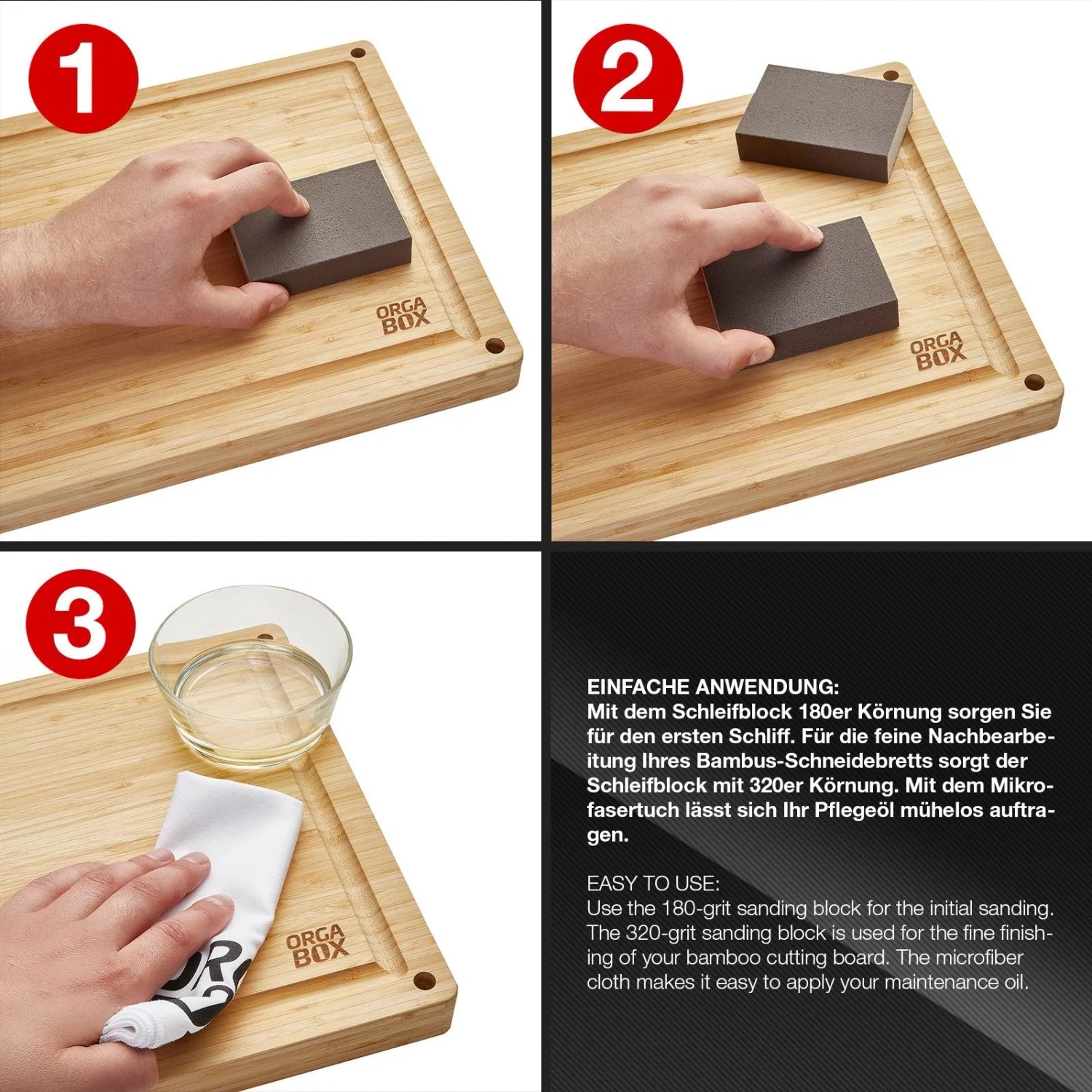 1

ORGA BOX

2

ORGA BOX

3

ORGA BOX

EINFACHE ANWENDUNG:
Mit dem Schleifblock 180er Körnung sorgen Sie für den ersten Schliff. Für die feine Nachbearbeitung Ihres Bambus-Schneidebretts sorgt der Schleifblock mit 320er Körnung. Mit dem Mikrofasertuch lässt sich Ihr Pflegeöl mühelos auftragen.

EASY TO USE:
Use the 180-grit sanding block for the initial sanding. The 320-grit sanding block is used for the fine finishing of your bamboo cutting board. The microfiber cloth makes it easy to apply your maintenance oil.