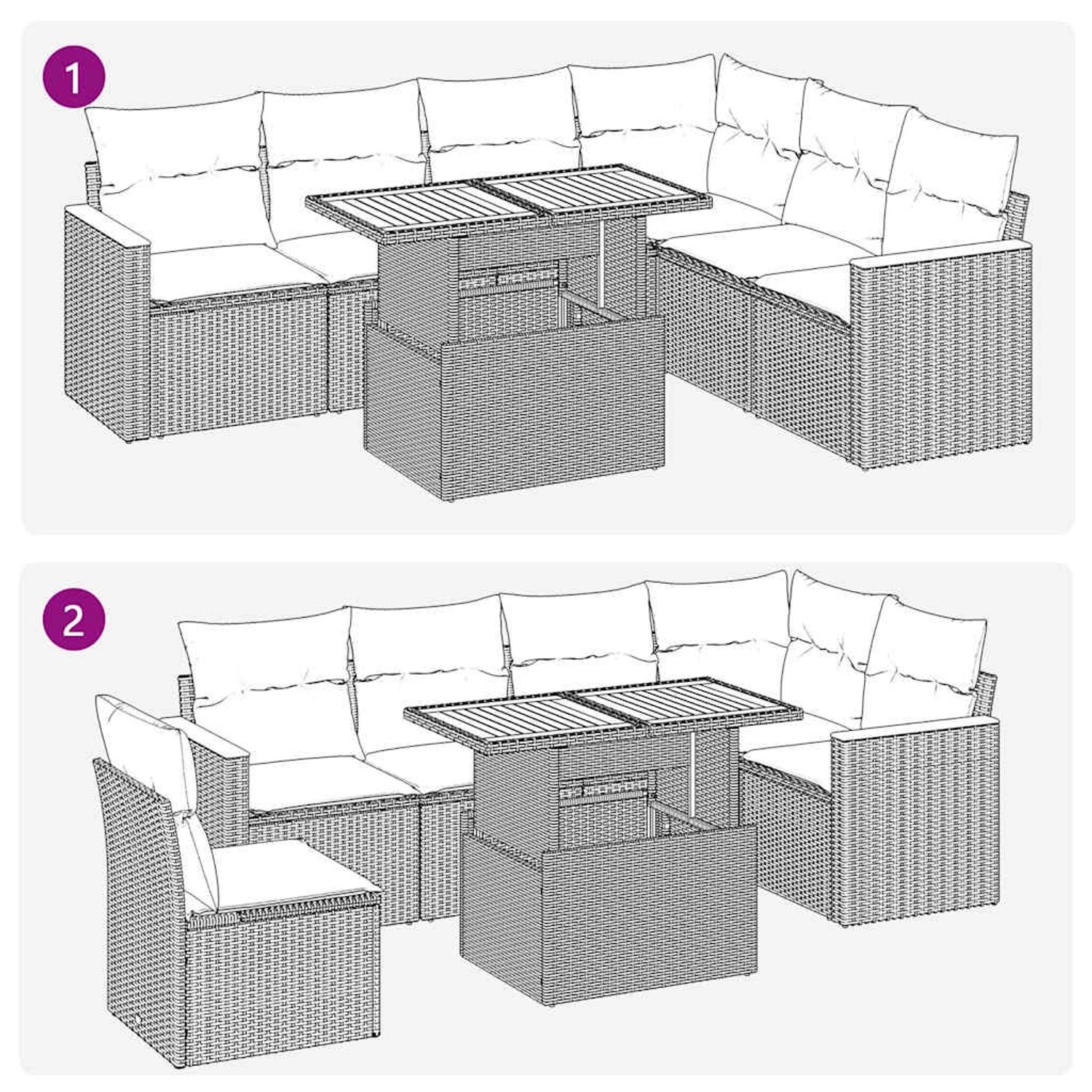 1

2