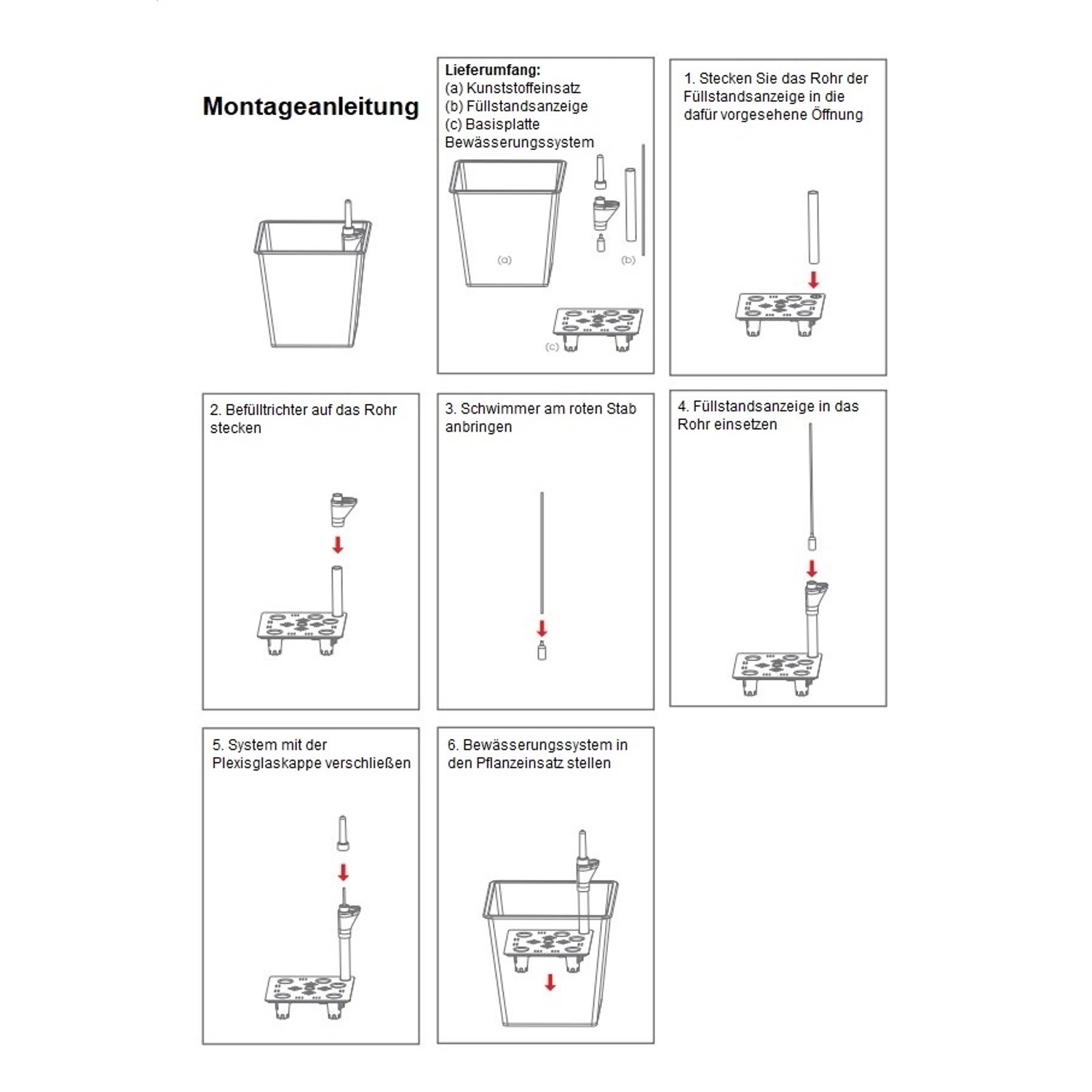 Montageanleitung

Lieferumfang:
(a) Kunststoffeinsatz
(b) Füllstandsanzeige
(c) Basisplatte Bewässerungssystem

(a)

(b)

(c)

1. Stecken Sie das Rohr der Füllstandsanzeige in die dafür vorgesehene Öffnung

2. Befülltrichter auf das Rohr stecken

3. Schwimmer am roten Stab anbringen

4. Füllstandsanzeige in das Rohr einsetzen

5. System mit der Plexisglaskappe verschließen

6. Bewässerungssystem in den Pflanzeinsatz stellen