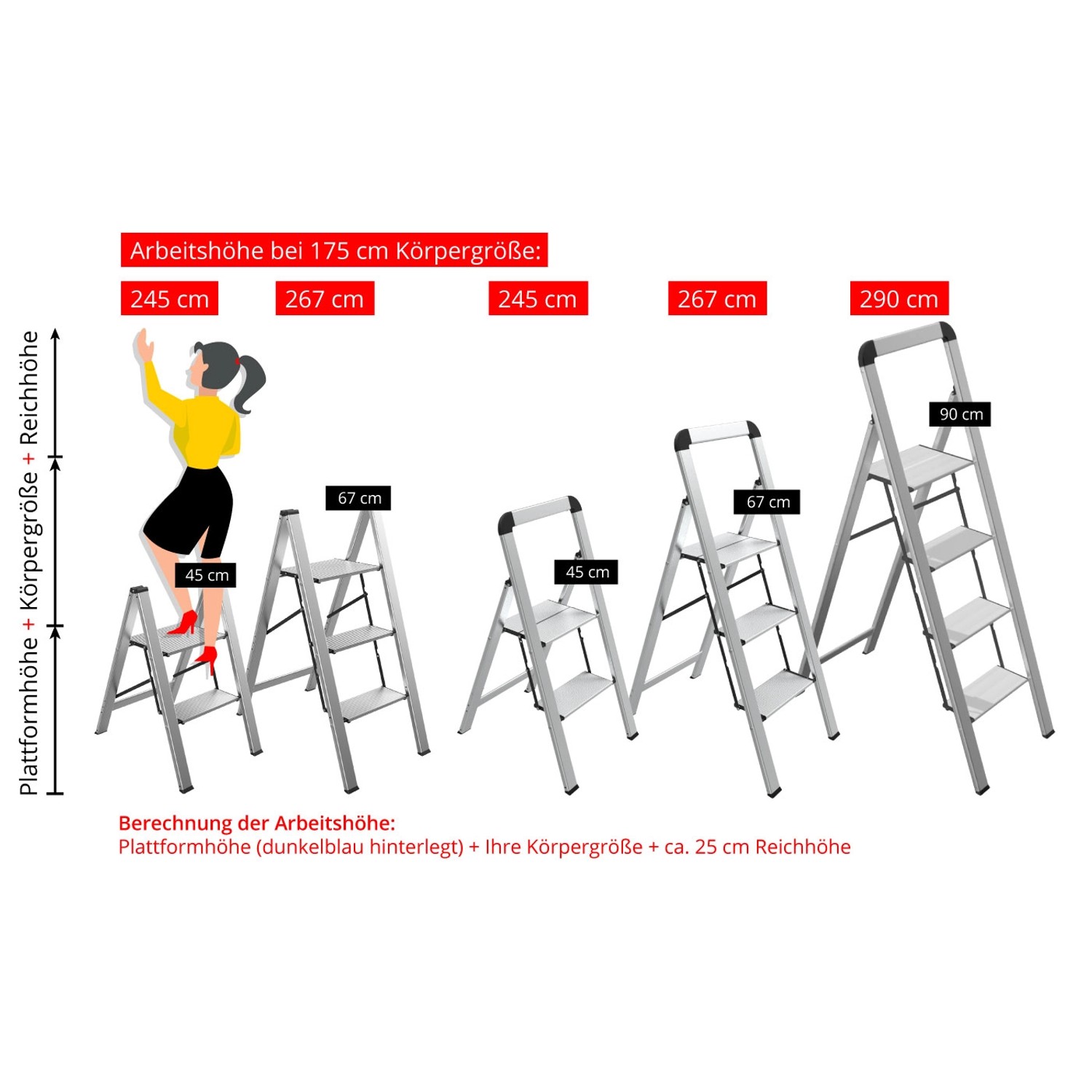 Arbeitshöhe bei 175 cm Körpergröße:

245 cm

267 cm

245 cm

267 cm

290 cm

Plattformhöhe + Körpergröße + Reichhöhe

45 cm

67 cm

45 cm

67 cm

90 cm

Berechnung der Arbeitshöhe:
Plattformhöhe (dunkelblau hinterlegt) + Ihre Körpergröße + ca. 25 cm Reichhöhe