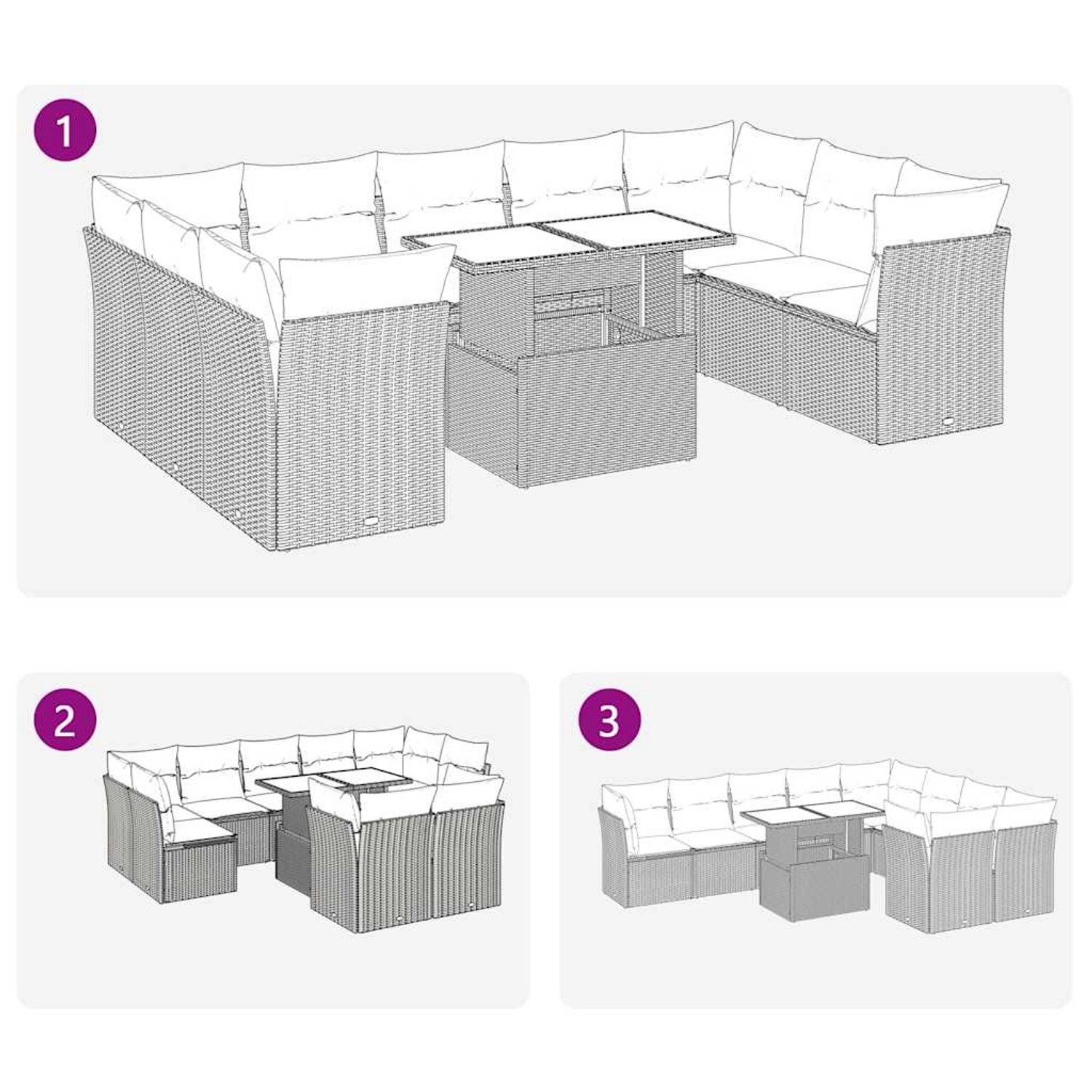 1

2

3