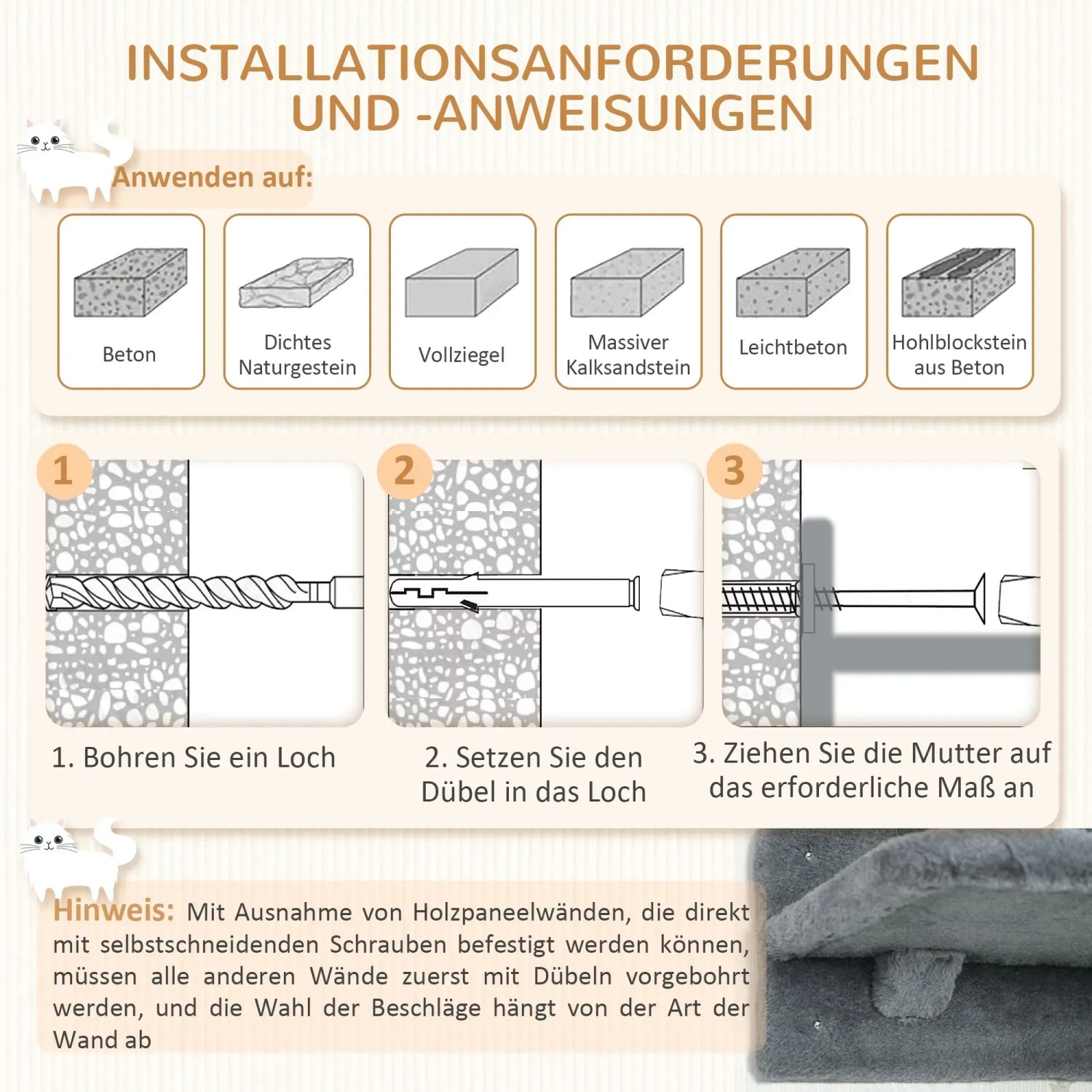 INSTALLATIONSANFORDERUNGEN UND -ANWEISUNGEN

Anwenden auf:

Beton

Dichtes Naturgestein

Vollziegel

Massiver Kalksandstein

Leichtbeton

Hohlblockstein aus Beton

1

2

3

1. Bohren Sie ein Loch

2. Setzen Sie den Dübel in das Loch

3. Ziehen Sie die Mutter auf das erforderliche Maß an

Hinweis: Mit Ausnahme von Holzpaneelwänden, die direkt mit selbstschneidenden Schrauben befestigt werden können, müssen alle anderen Wände zuerst mit Dübeln vorgebohrt werden, und die Wahl der Beschläge hängt von der Art der Wand ab