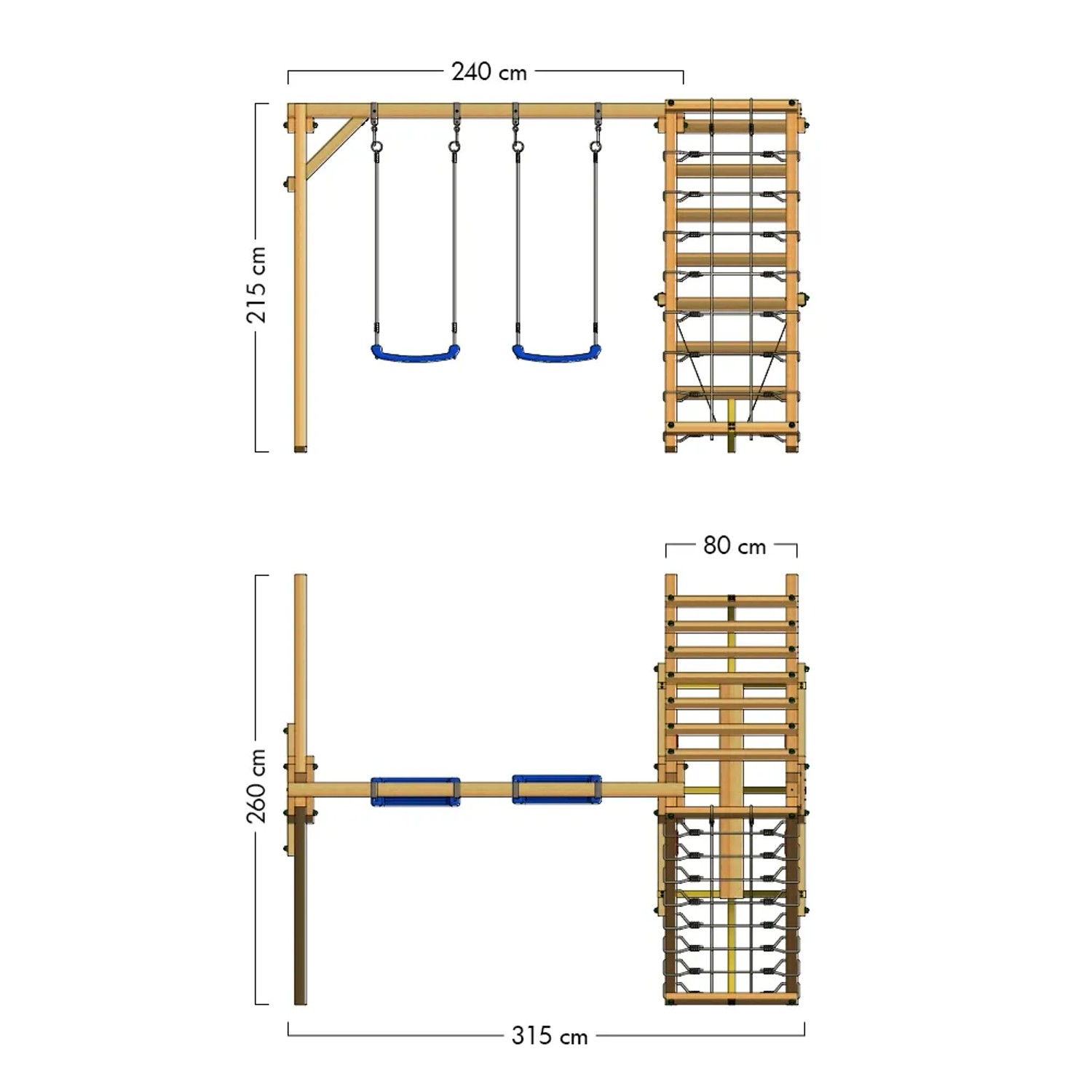 240 cm

215 cm

80 cm

260 cm

315 cm