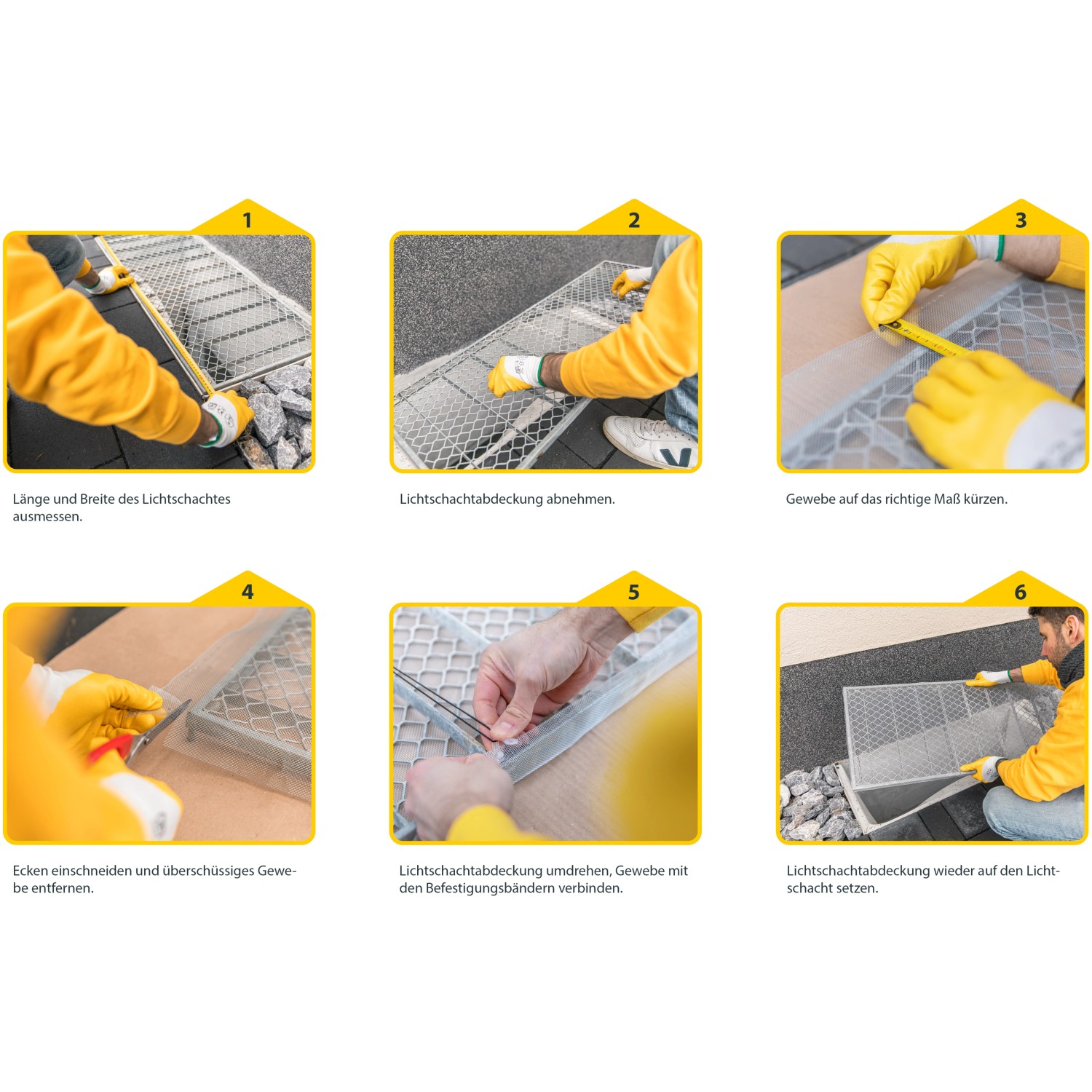 1

Länge und Breite des Lichtschachtes ausmessen.

2

Lichtschachtabdeckung abnehmen.

3

Gewebe auf das richtige Maß kürzen.

4

Ecken einschneiden und überschüssiges Gewebe entfernen.

5

Lichtschachtabdeckung umdrehen, Gewebe mit den Befestigungsbändern verbinden.

6

Lichtschachtabdeckung wieder auf den Lichtschacht setzen.