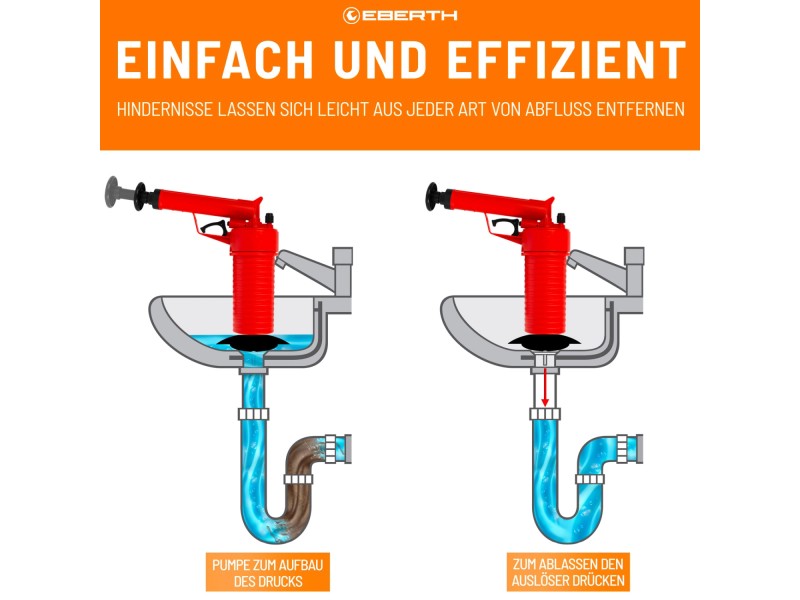 EBERTH

EINFACH UND EFFIZIENT

HINDERNISSE LASSEN SICH LEICHT AUS JEDER ART VON ABFLUSS ENTFERNEN

PUMPE ZUM AUFBAU DES DRUCKS

ZUM ABLASSEN DEN AUSLÖSER DRÜCKEN