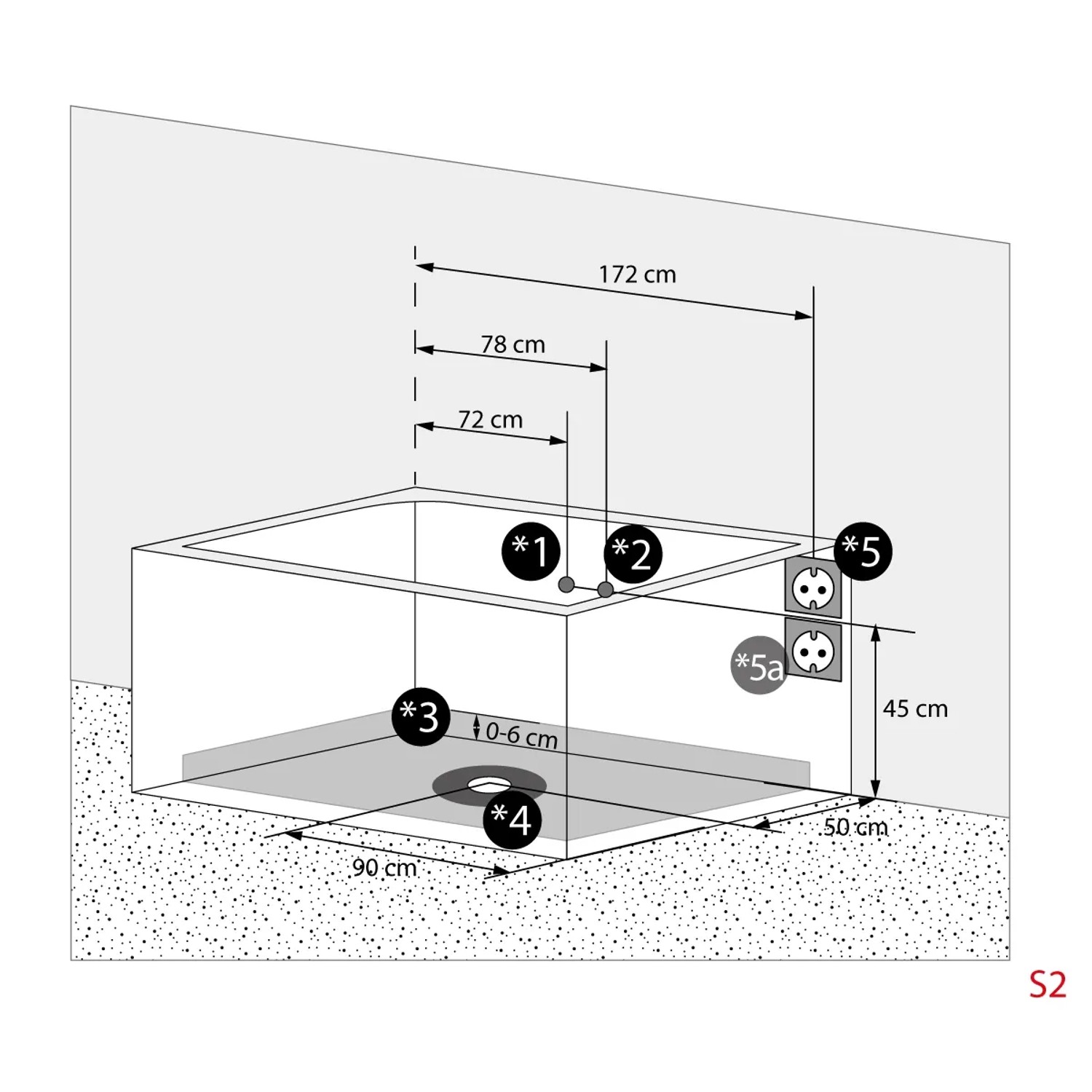 172 cm

78 cm

72 cm

*1

*2

*5

*5a

45 cm

*3

0-6 cm

*4

50 cm

90 cm

S2