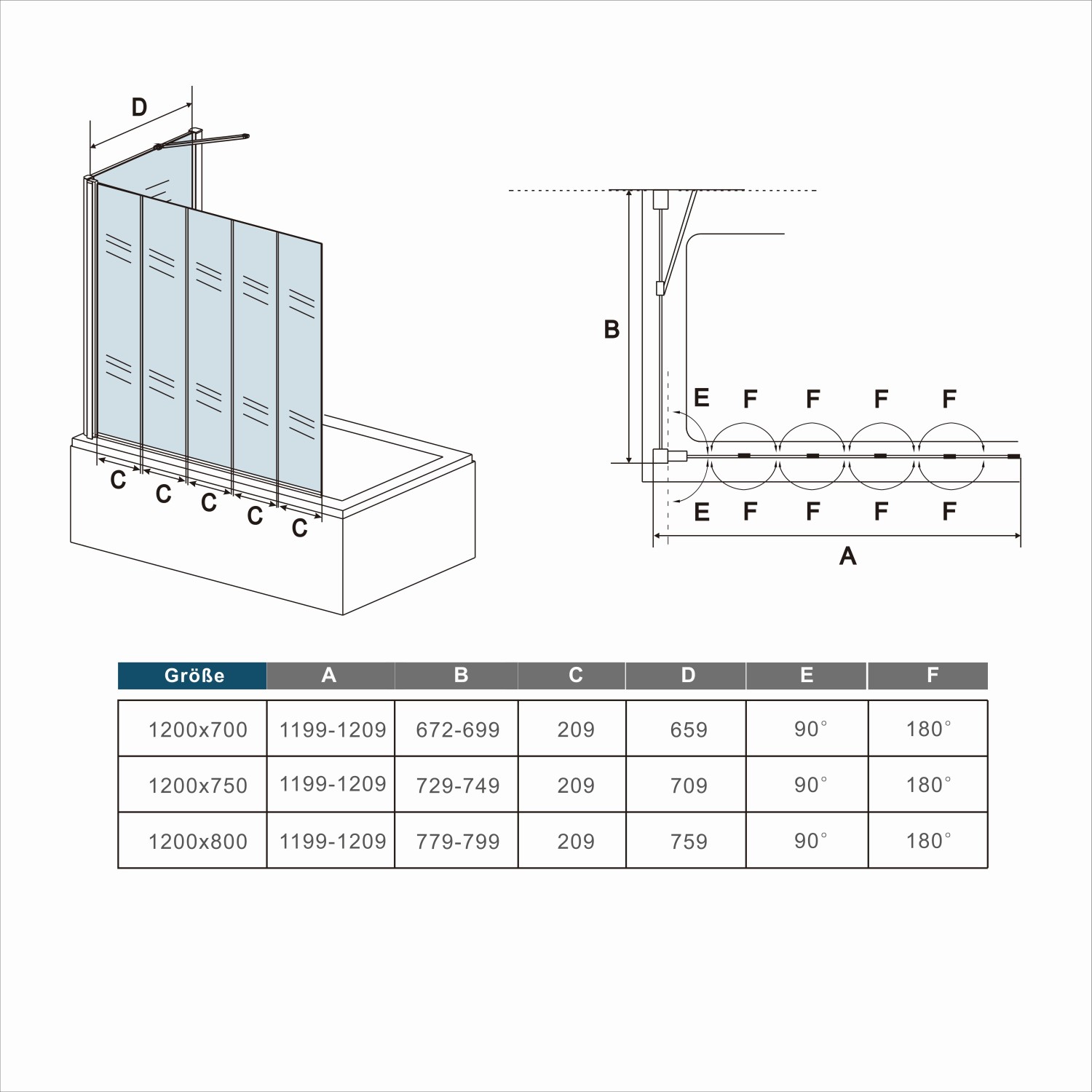 D

C C C C C

B

E F F F F

E F F F F

A

| Größe | A | B | C | D | E | F |
|---|---|---|---|---|---|---|
| 1200x700 | 1199-1209 | 672-699 | 209 | 659 | 90° | 180° |
| 1200x750 | 1199-1209 | 729-749 | 209 | 709 | 90° | 180° |
| 1200x800 | 1199-1209 | 779-799 | 209 | 759 | 90° | 180° |