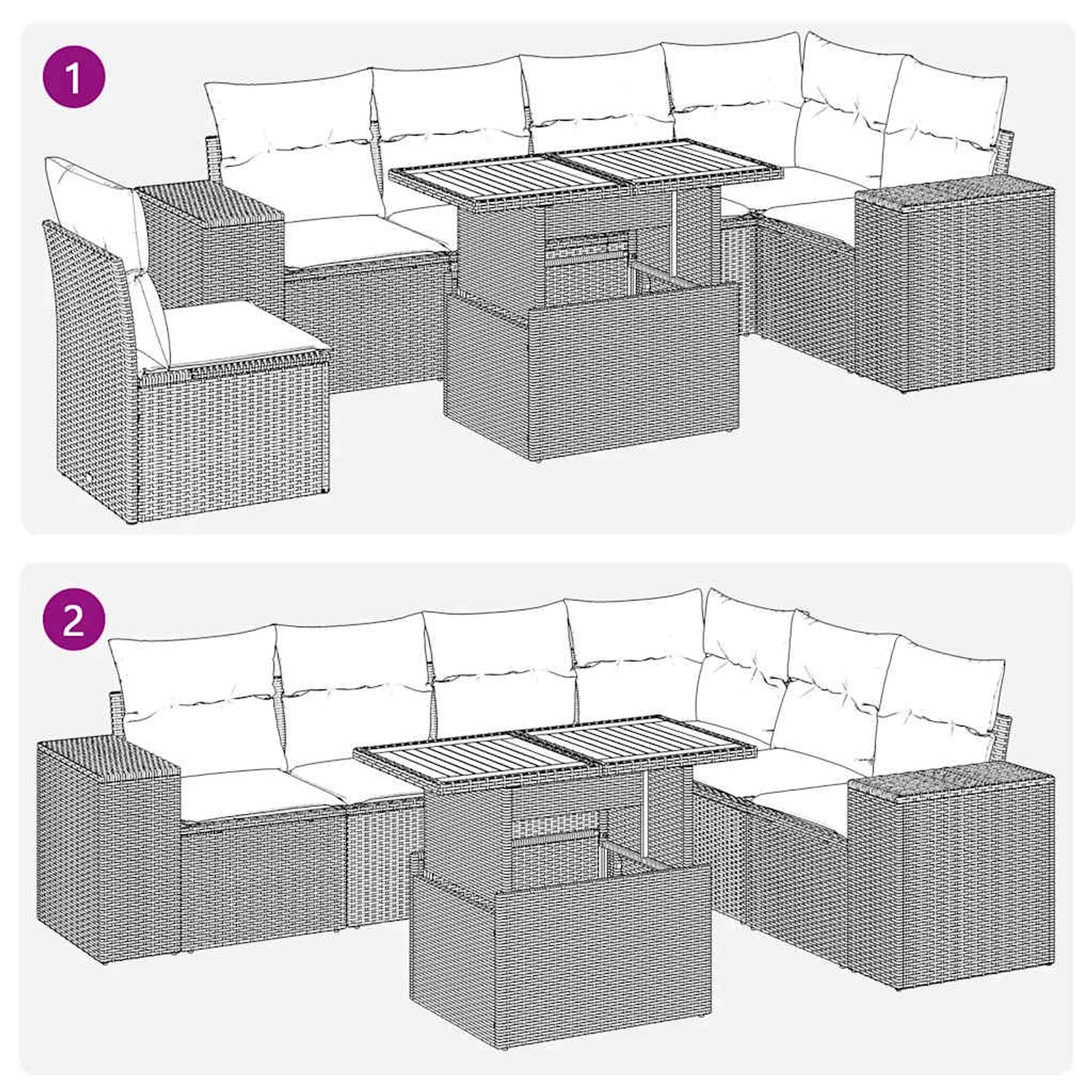 1

2