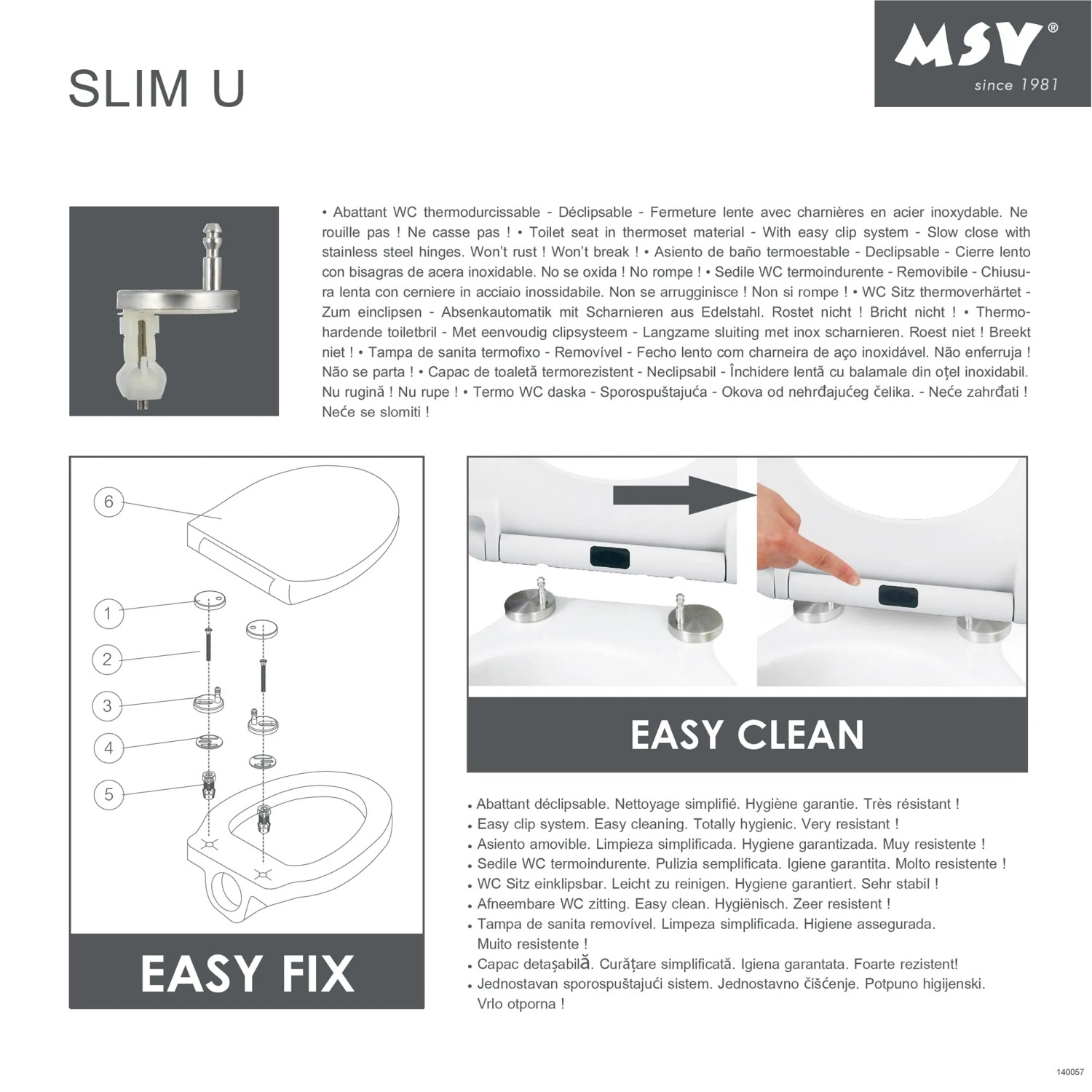 SLIM U

MSV®
since 1981

• Abattant WC thermodurcissable - Déclipsable - Fermeture lente avec charnières en acier inoxydable. Ne rouille pas ! Ne casse pas ! • Toilet seat in thermoset material - With easy clip system - Slow close with stainless steel hinges. Won't rust ! Won't break ! • Asiento de baño termoestable - Declipsable - Cierre lento con bisagras de acera inoxidable. No se oxida ! No rompe ! • Sedile WC termoindurente - Removibile - Chiusura lenta con cerniere in acciaio inossidabile. Non se arrugginisce ! Non si rompe ! • WC Sitz thermoverhärtet - Zum einclipsen - Absenkautomatik mit Scharnieren aus Edelstahl. Rostet nicht ! Bricht nicht ! • Thermohardende toiletbril - Met eenvoudig clipsysteem - Langzame sluiting met inox scharnieren. Roest niet ! Breekt niet ! • Tampa de sanita termofixo - Removível - Fecho lento com charneira de aço inoxidável. Não enferruja ! Não se parta ! • Capac de toaletă termorezistent - Neclipsabil - Închidere lentă cu balamale din oțel inoxidabil. Nu rugină ! Nu rupe ! • Termo WC daska - Sporospuštajuća - Okova od nehrđajućeg čelika. - Neće zahrđati ! Neće se slomiti !

6
1
2
3
4
5

EASY FIX

EASY CLEAN

• Abattant déclipsable. Nettoyage simplifié. Hygiène garantie. Très résistant !
• Easy clip system. Easy cleaning. Totally hygienic. Very resistant !
• Asiento amovible. Limpieza simplificada. Hygiene garantizada. Muy resistente !
• Sedile WC termoindurente. Pulizia semplificata. Igiene garantita. Molto resistente !
• WC Sitz einklipsbar. Leicht zu reinigen. Hygiene garantiert. Sehr stabil !
• Afneembare WC zitting. Easy clean. Hygiënisch. Zeer resistent !
• Tampa de sanita removível. Limpeza simplificada. Higiene assegurada. Muito resistente !
• Capac detașabilă. Curățare simplificată. Igiena garantata. Foarte rezistent!
• Jednostavan sporospuštajući sistem. Jednostavno čišćenje. Potpuno higijenski. Vrlo otporna !

140057