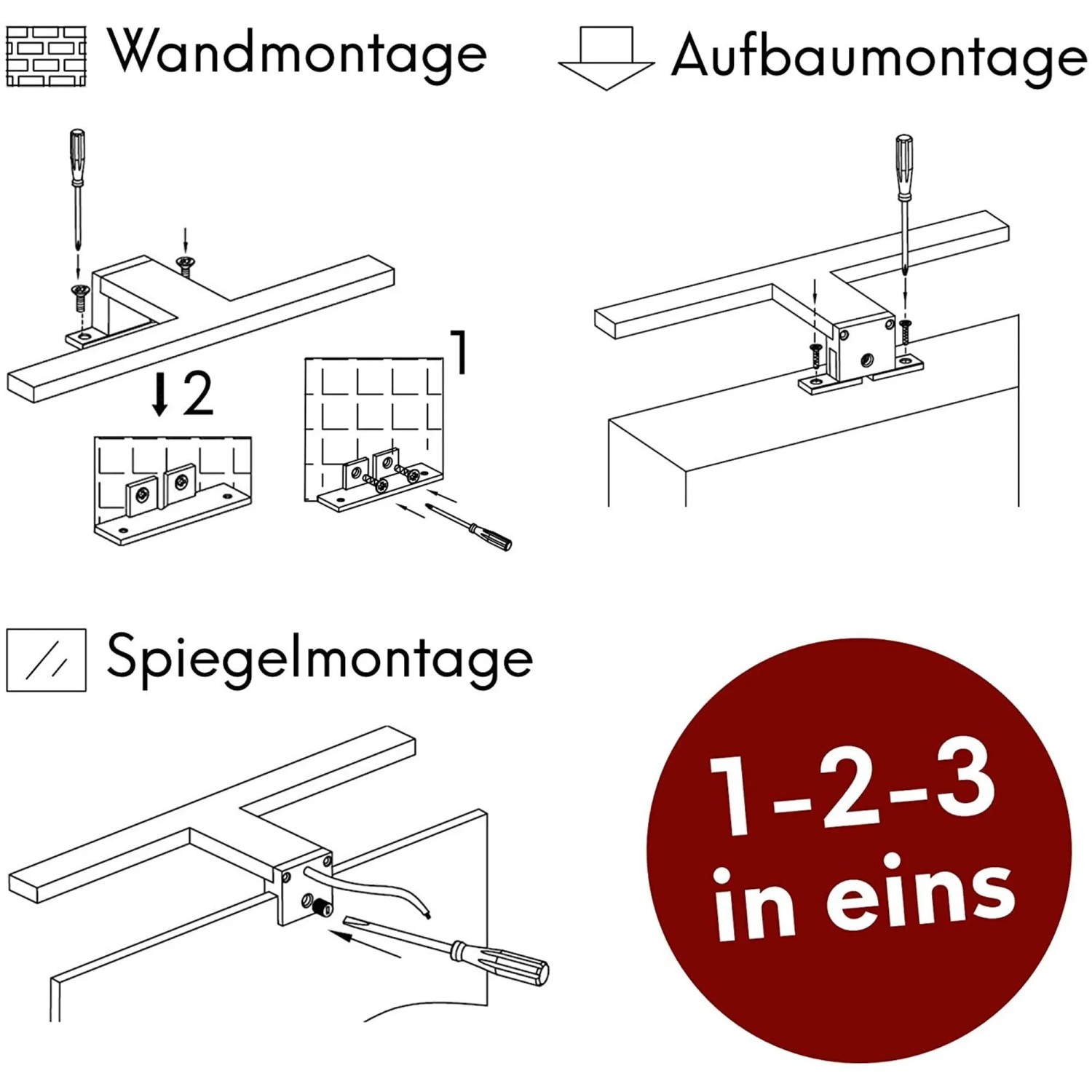 Wandmontage

Aufbaumontage

2

1

Spiegelmontage

1-2-3 in eins