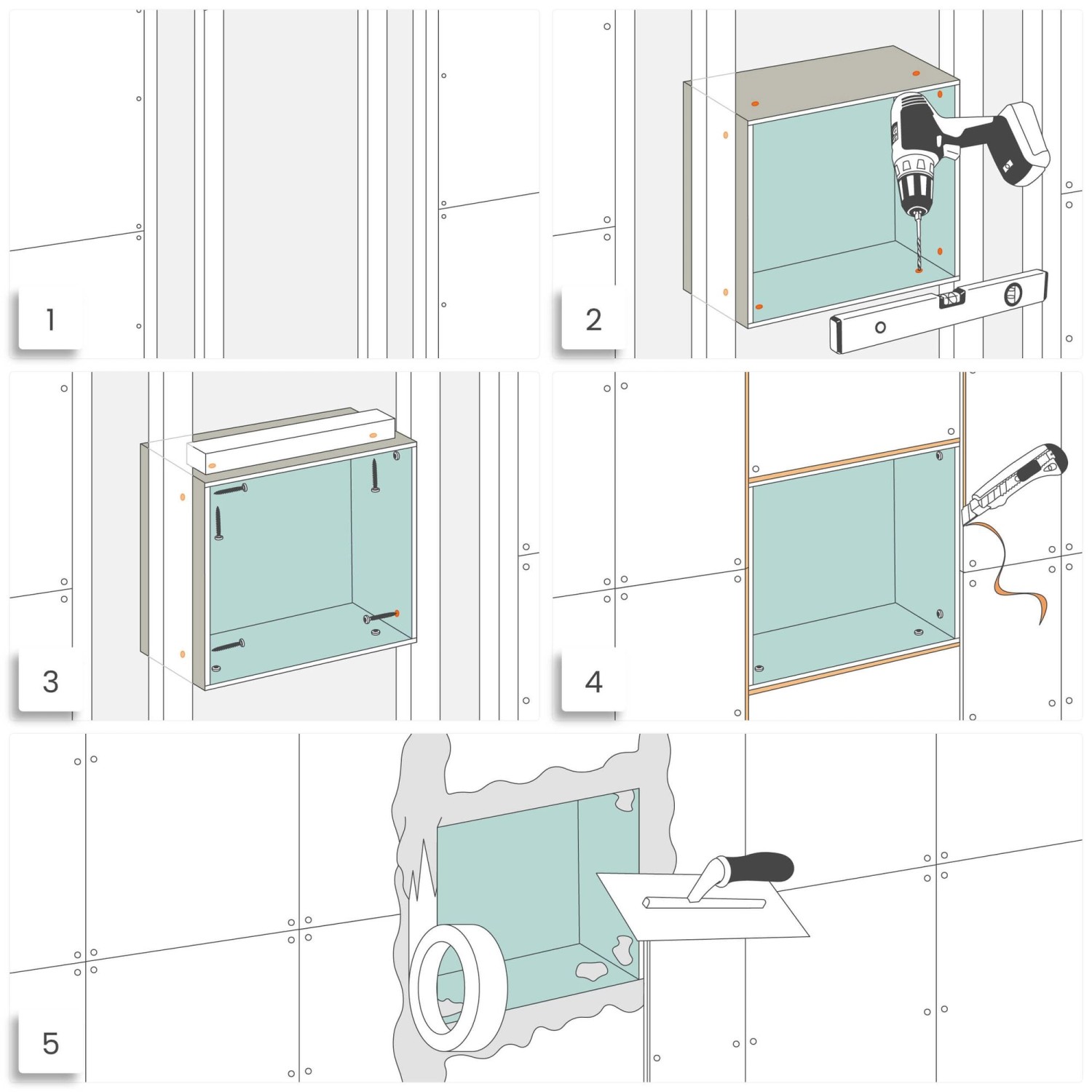 1

2

3

4

5