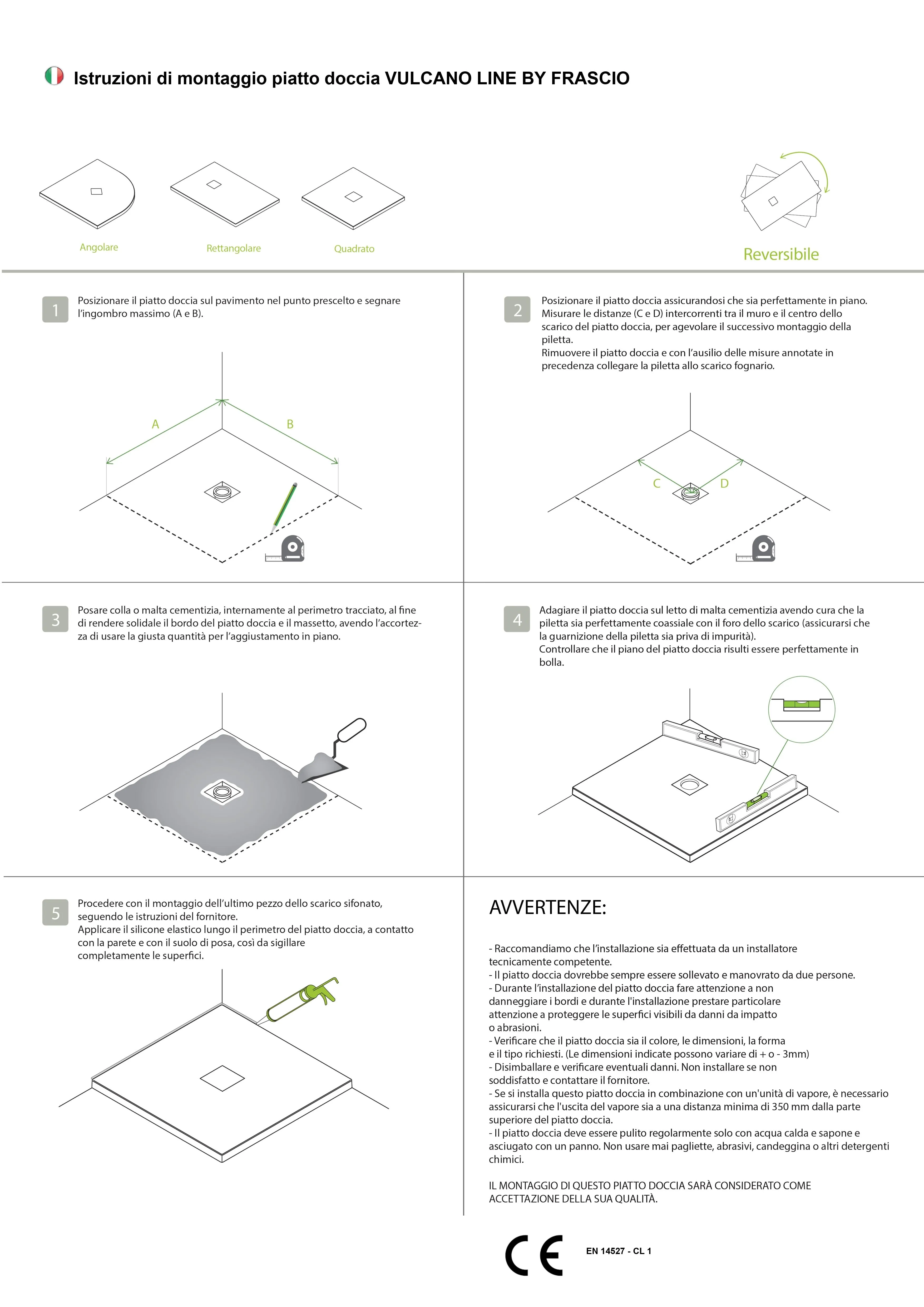 Istruzioni di montaggio piatto doccia VULCANO LINE BY FRASCIO

Angolare

Rettangolare

Quadrato

Reversibile

1 Posizionare il piatto doccia sul pavimento nel punto prescelto e segnare l'ingombro massimo (A e B).

A

B

2 Posizionare il piatto doccia assicurandosi che sia perfettamente in piano. Misurare le distanze (C e D) intercorrenti tra il muro e il centro dello scarico del piatto doccia, per agevolare il successivo montaggio della piletta.
Rimuovere il piatto doccia e con l'ausilio delle misure annotate in precedenza collegare la piletta allo scarico fognario.

C

D

3 Posare colla o malta cementizia, internamente al perimetro tracciato, al fine di rendere solidale il bordo del piatto doccia e il massetto, avendo l'accortezza di usare la giusta quantità per l'aggiustamento in piano.

4 Adagiare il piatto doccia sul letto di malta cementizia avendo cura che la piletta sia perfettamente coassiale con il foro dello scarico (assicurarsi che la guarnizione della piletta sia priva di impurità).
Controllare che il piano del piatto doccia risulti essere perfettamente in bolla.

5 Procedere con il montaggio dell'ultimo pezzo dello scarico sifonato, seguendo le istruzioni del fornitore.
Applicare il silicone elastico lungo il perimetro del piatto doccia, a contatto con la parete e con il suolo di posa, così da sigillare completamente le superfici.

AVVERTENZE:

- Raccomandiamo che l'installazione sia effettuata da un installatore tecnicamente competente.
- Il piatto doccia dovrebbe sempre essere sollevato e manovrato da due persone.
- Durante l'installazione del piatto doccia fare attenzione a non danneggiare i bordi e durante l'installazione prestare particolare attenzione a proteggere le superfici visibili da danni da impatto o abrasioni.
- Verificare che il piatto doccia sia il colore, le dimensioni, la forma e il tipo richiesti. (Le dimensioni indicate possono variare di + o - 3mm)
- Disimballare e verificare eventuali danni. Non installare se non soddisfatto e contattare il fornitore.
- Se si installa questo piatto doccia in combinazione con un'unità di vapore, è necessario assicurarsi che l'uscita del vapore sia a una distanza minima di 350 mm dalla parte superiore del piatto doccia.
- Il piatto doccia deve essere pulito regolarmente solo con acqua calda e sapone e asciugato con un panno. Non usare mai pagliette, abrasivi, candeggina o altri detergenti chimici.

IL MONTAGGIO DI QUESTO PIATTO DOCCIA SARÀ CONSIDERATO COME ACCETTAZIONE DELLA SUA QUALITÀ.

CE EN 14527 - CL 1