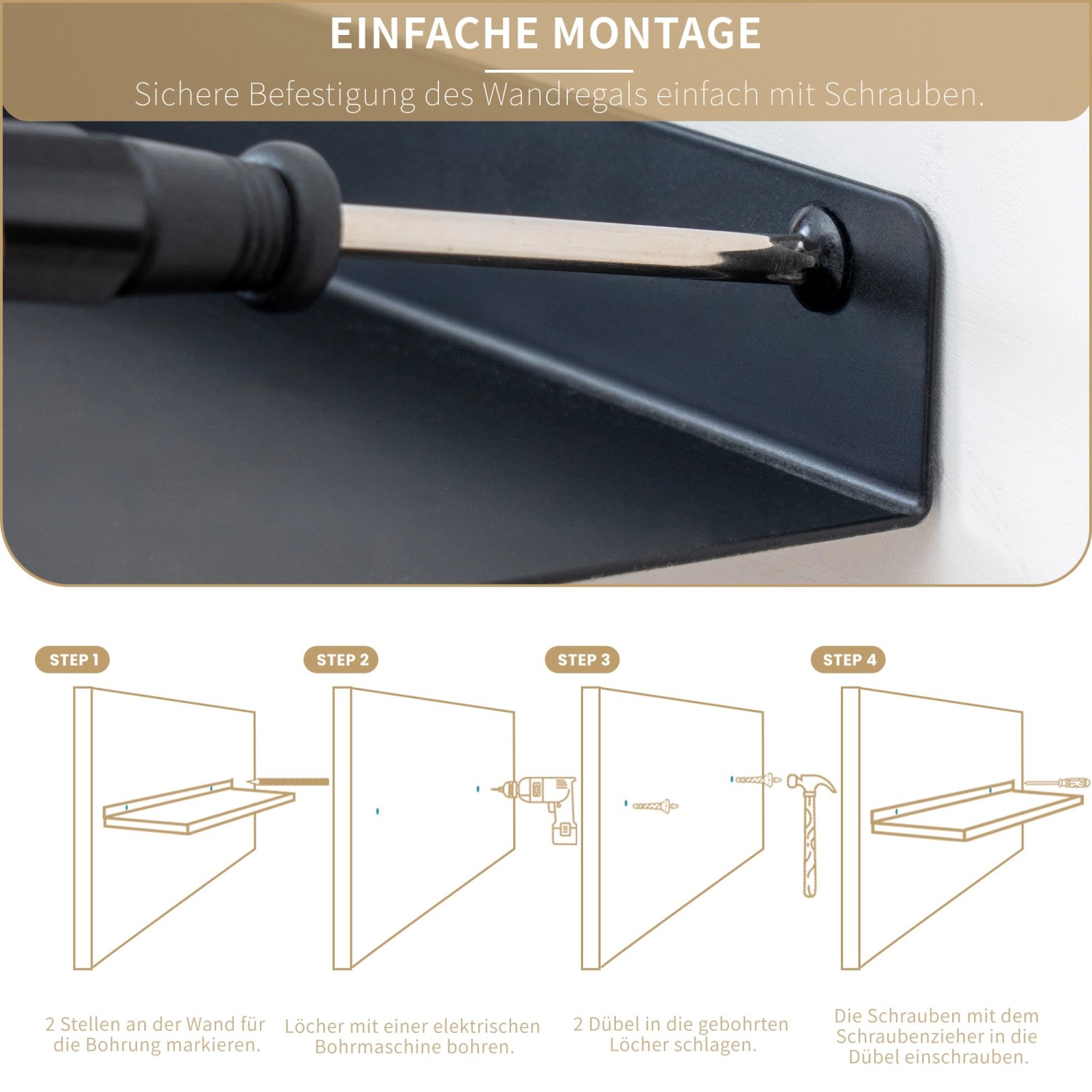 EINFACHE MONTAGE

Sichere Befestigung des Wandregals einfach mit Schrauben.

STEP 1

2 Stellen an der Wand für die Bohrung markieren.

STEP 2

Löcher mit einer elektrischen Bohrmaschine bohren.

STEP 3

2 Dübel in die gebohrten Löcher schlagen.

STEP 4

Die Schrauben mit dem Schraubenzieher in die Dübel einschrauben.